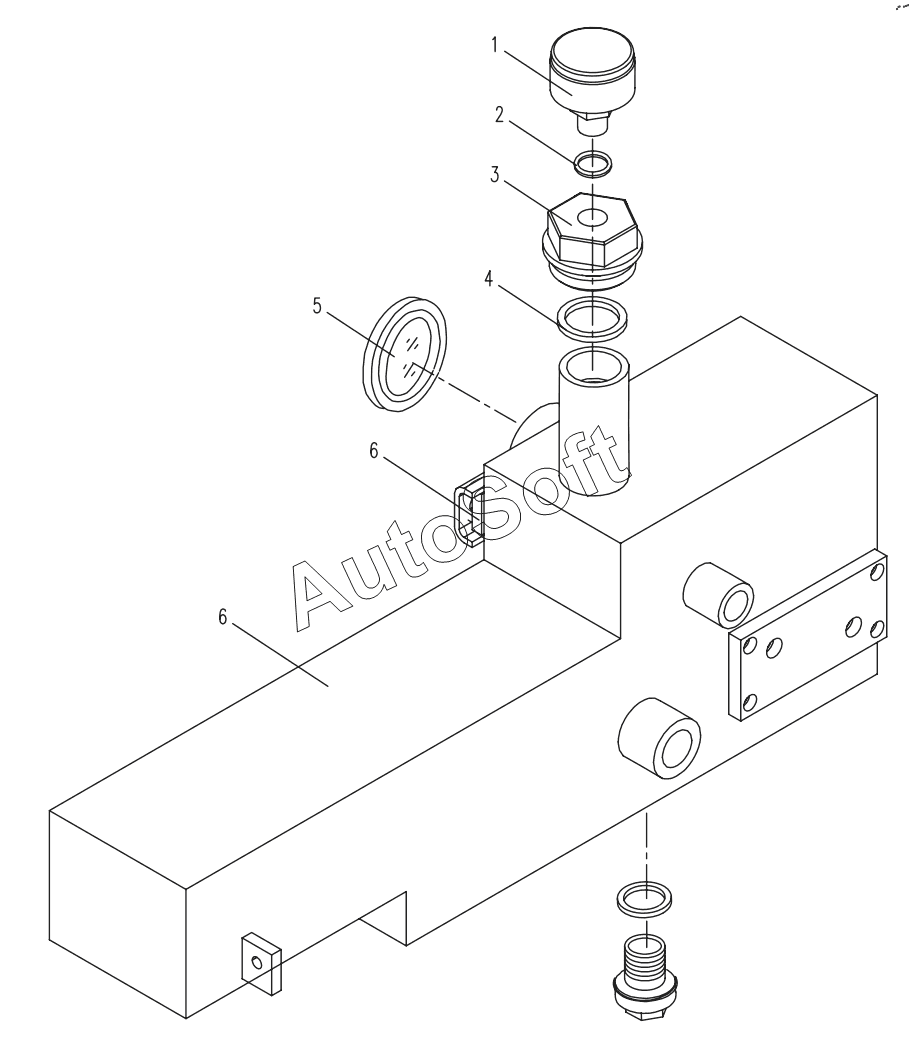 1
2
3
4
5
6
AutoSoft
6