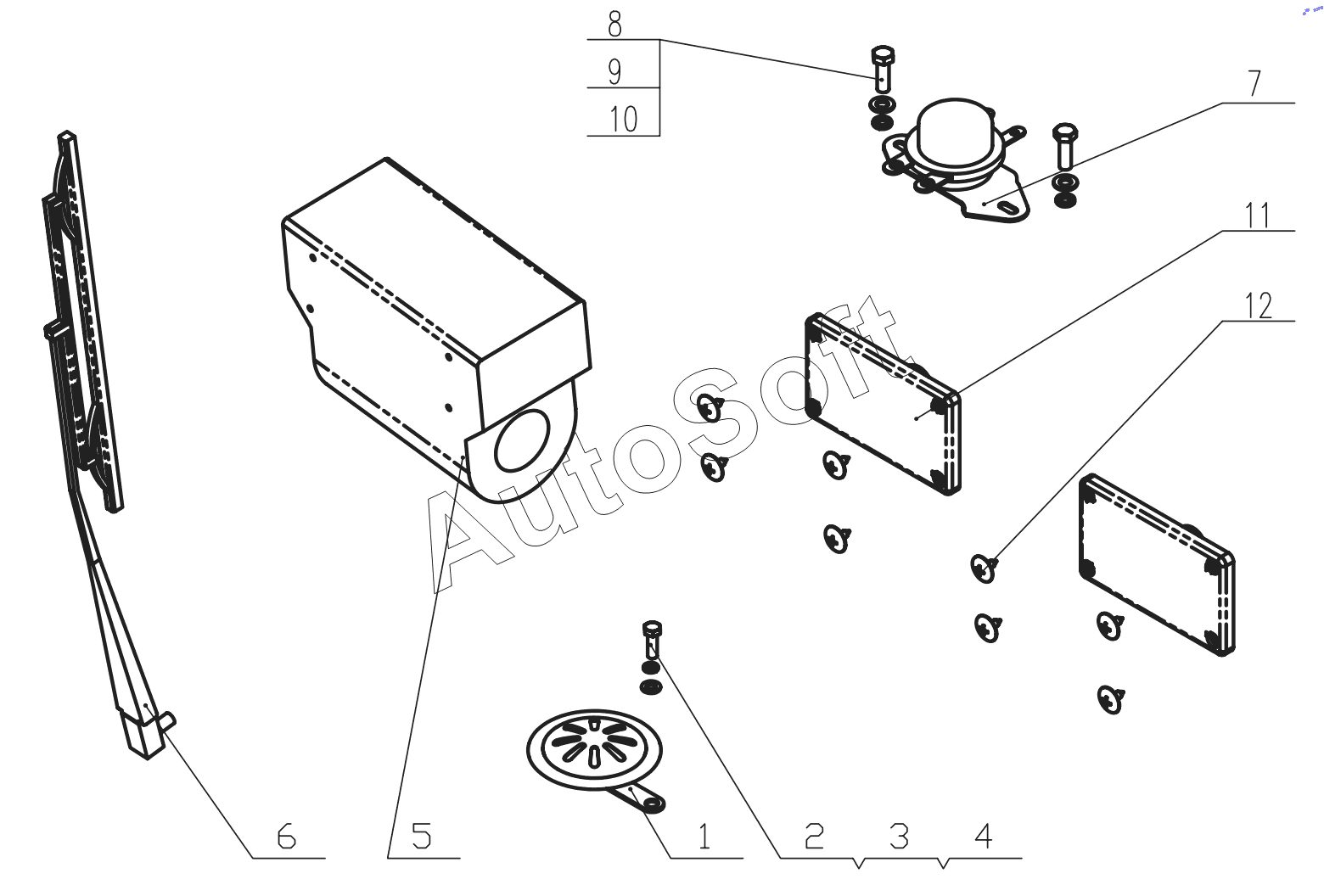 8
9
10
7
11
12
AutoSoft
6
5
1
2
3
4