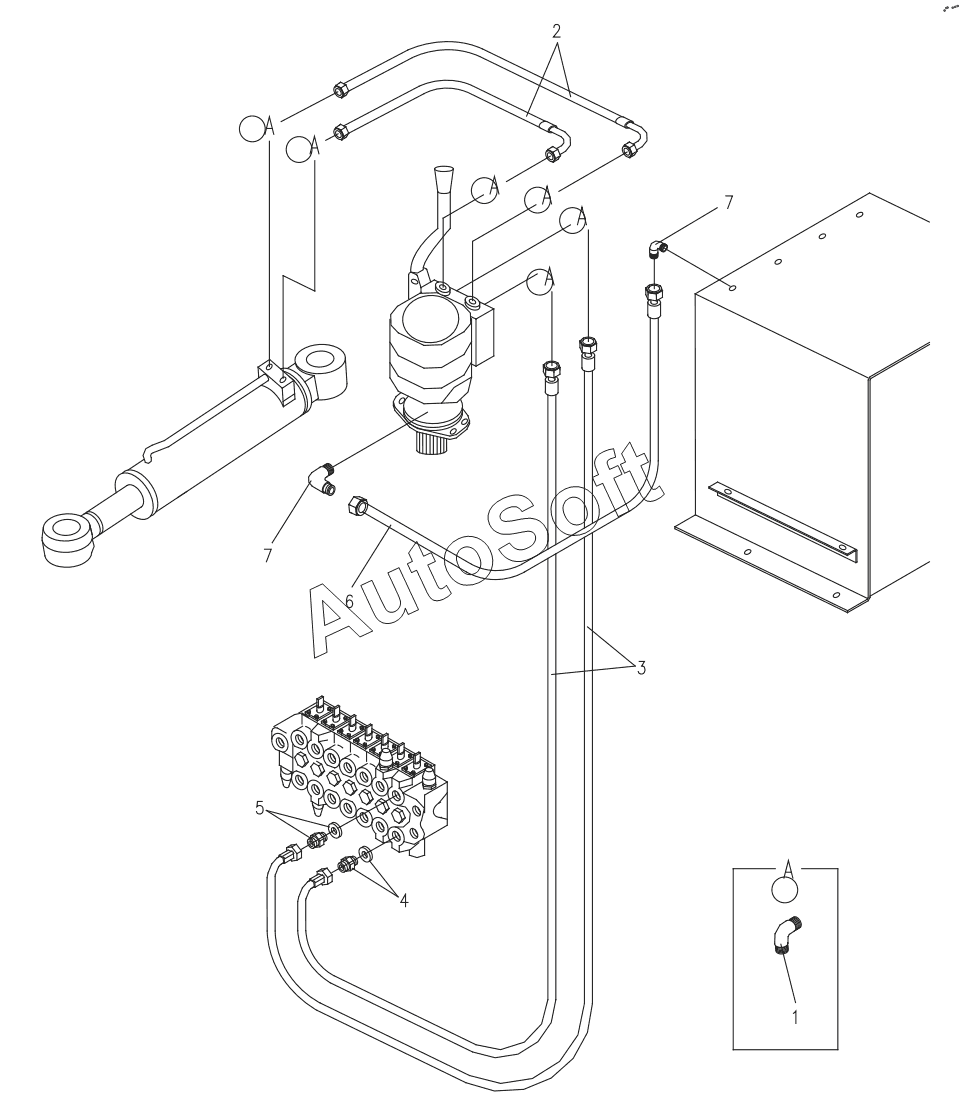 2
A
A
A
A
A
A
7
7
6
AutoSoft
3
5
4
A
1