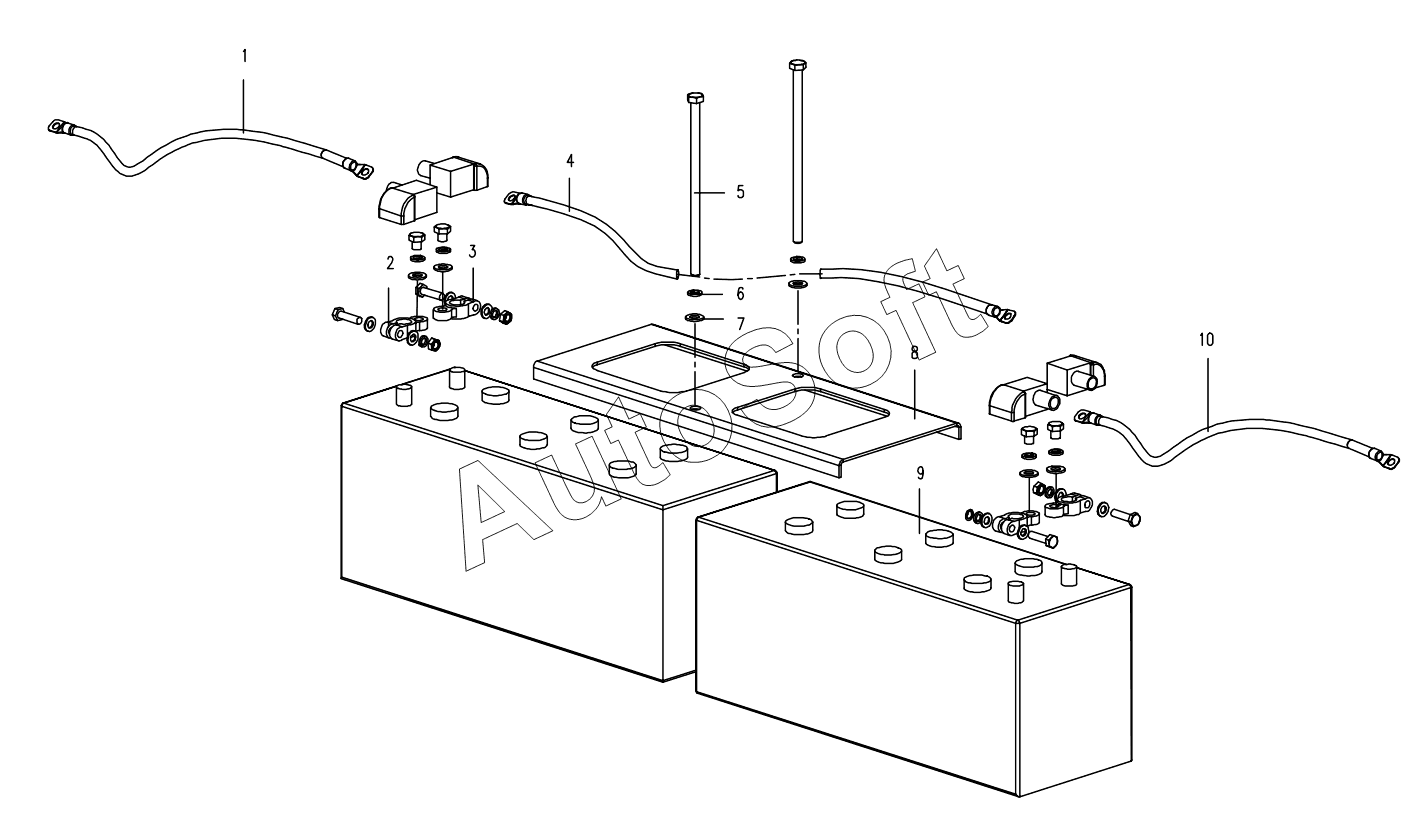 1
4
5
2
3
6
7
8
10
9
AutoSoft