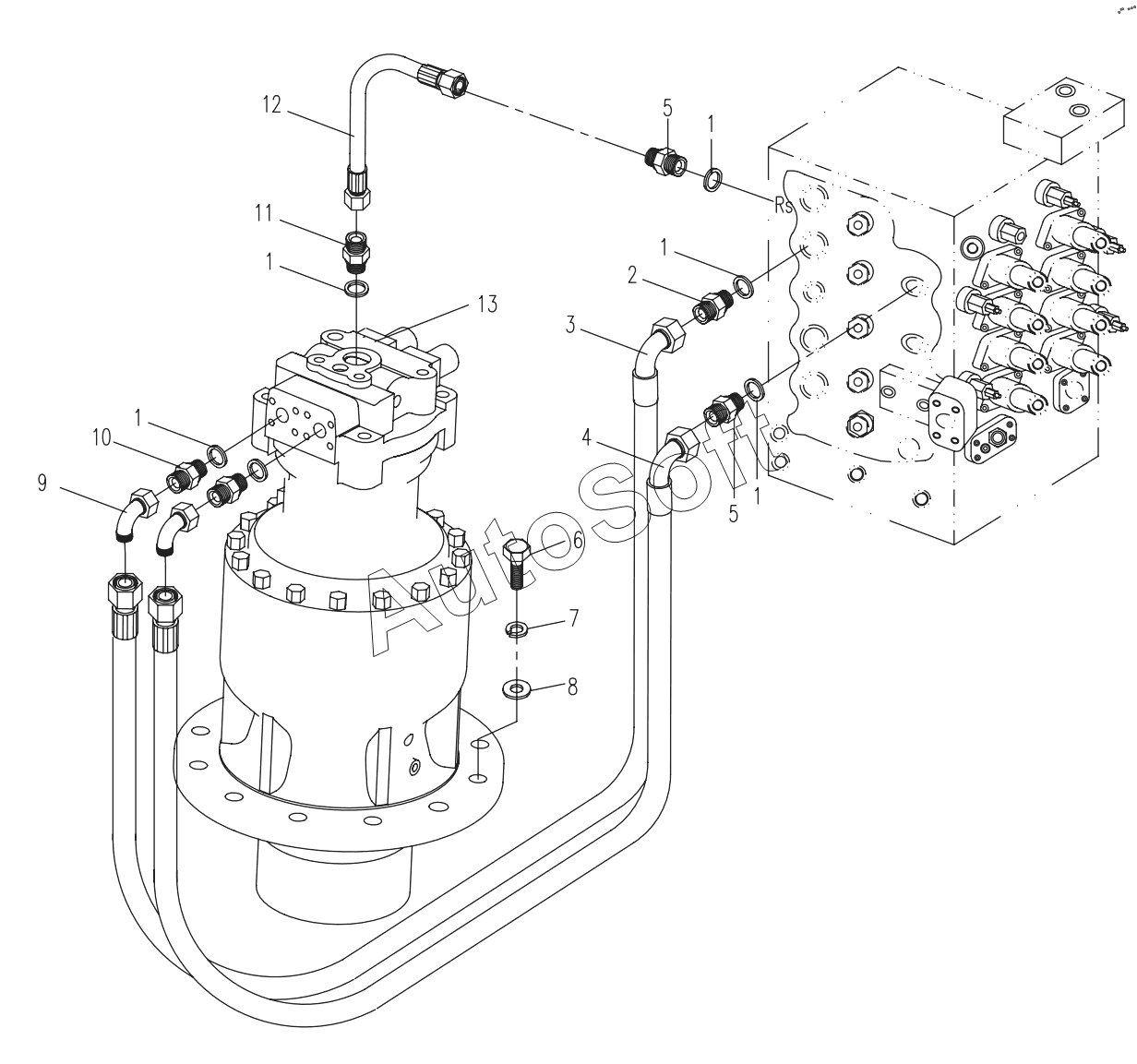 12
5
1
Rs
11
1
1
2
13
3
1
10
4
9
5
1
6
7
8
AutoSoft