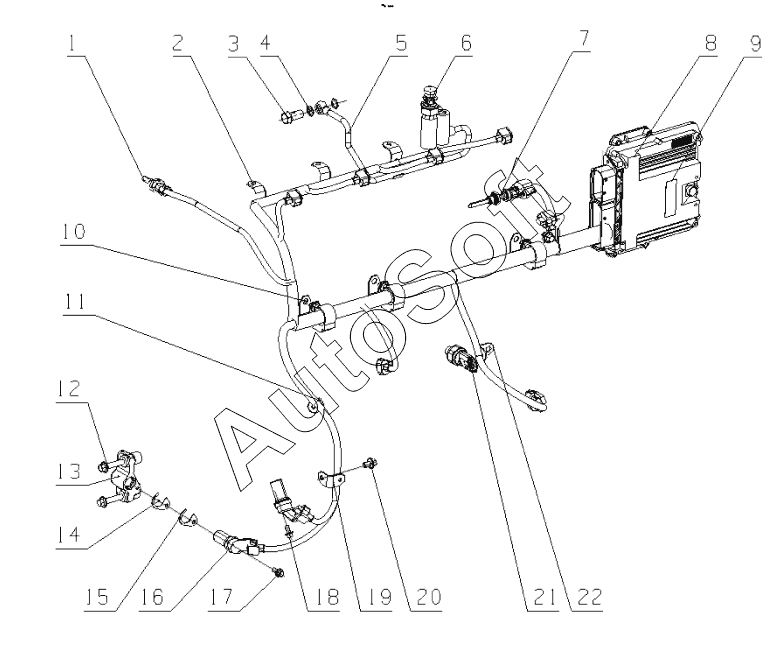 1
2
3
4
5
6
7
8
9
10
11
12
13
14
15
16
17
18
19
20
21
22
AutoSoft