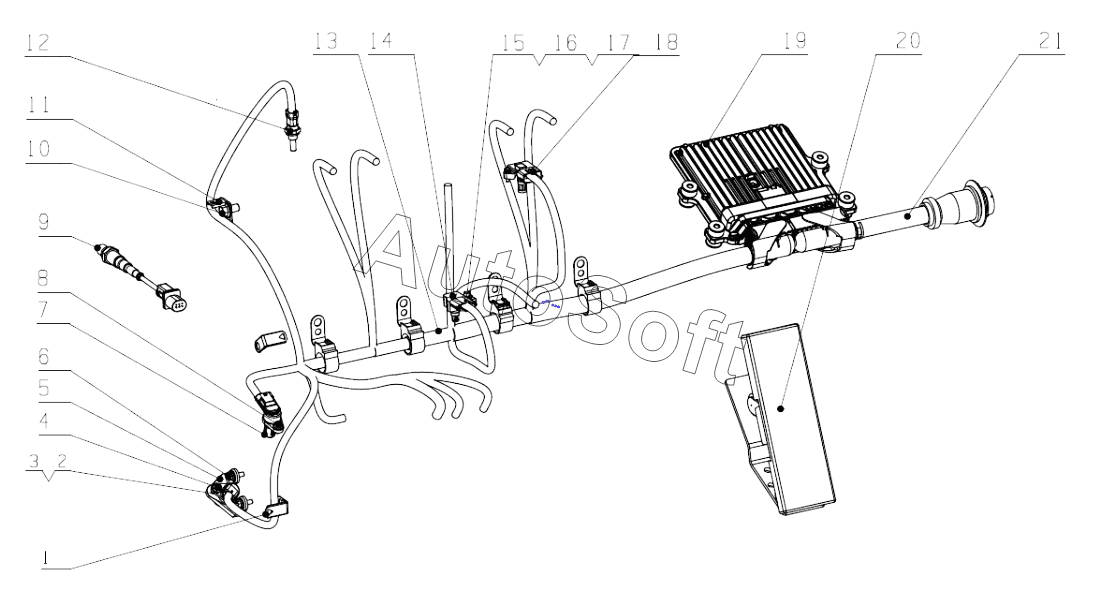 12
11
10
9
8
7
6
5
4
3 2
1
13
14
15
16
17
18
19
20
21
AutoSoft