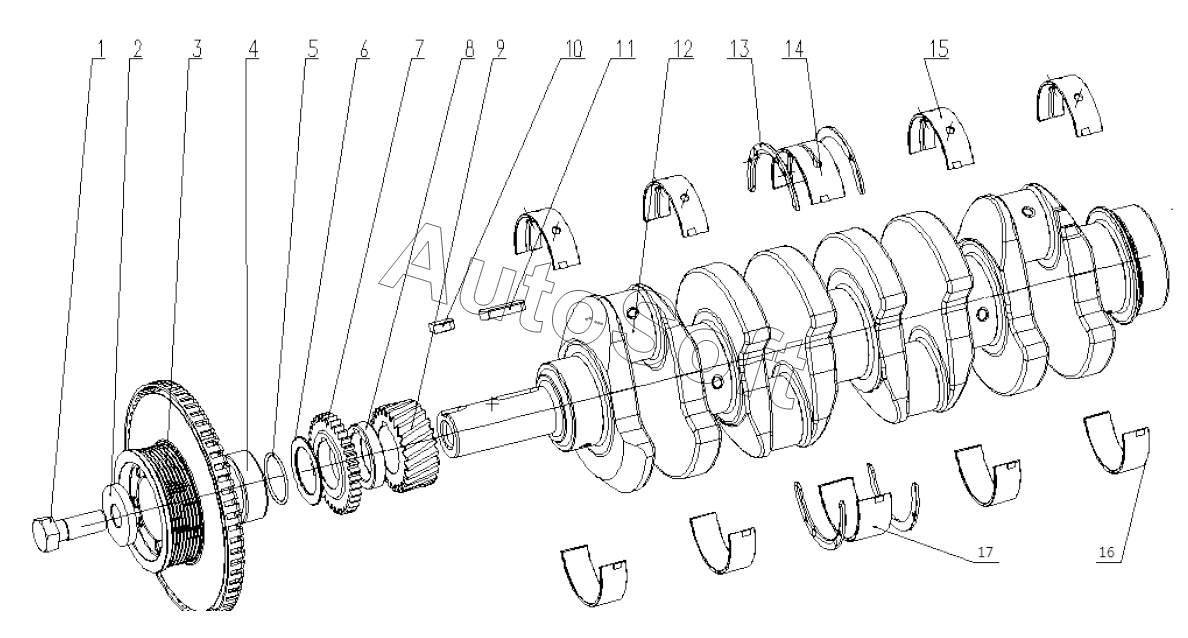 1 2 3 4 5 6 7 8 9 10 11 12 13 14 15

AutoSoft

17 16