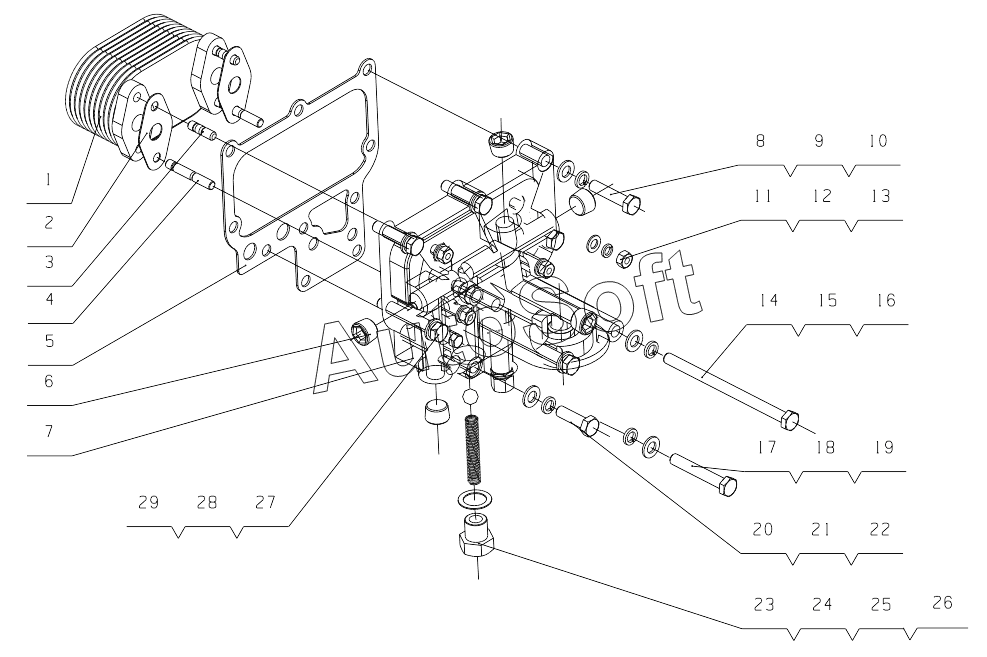 1
2
3
4
5
6
7
8 9 10
11 12 13
14 15 16
17 18 19
20 21 22
23 24 25 26
29 28 27
AutoSoft