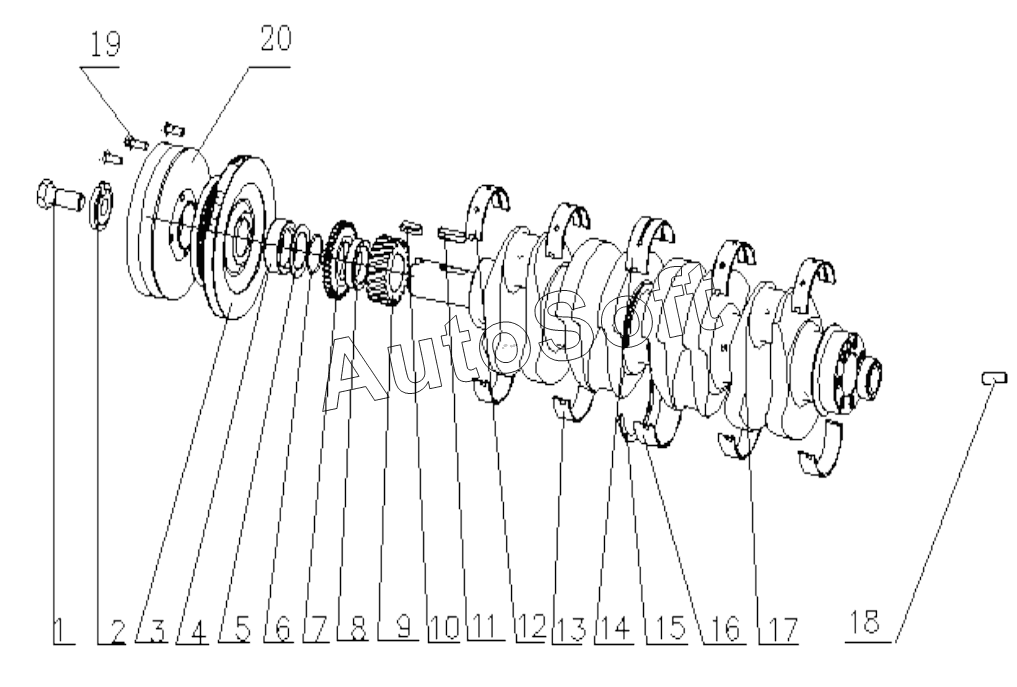 19
20
AutoSoft
1
2
3
4
5
6
7
8
9
10
11
12
13
14
15
16
17
18