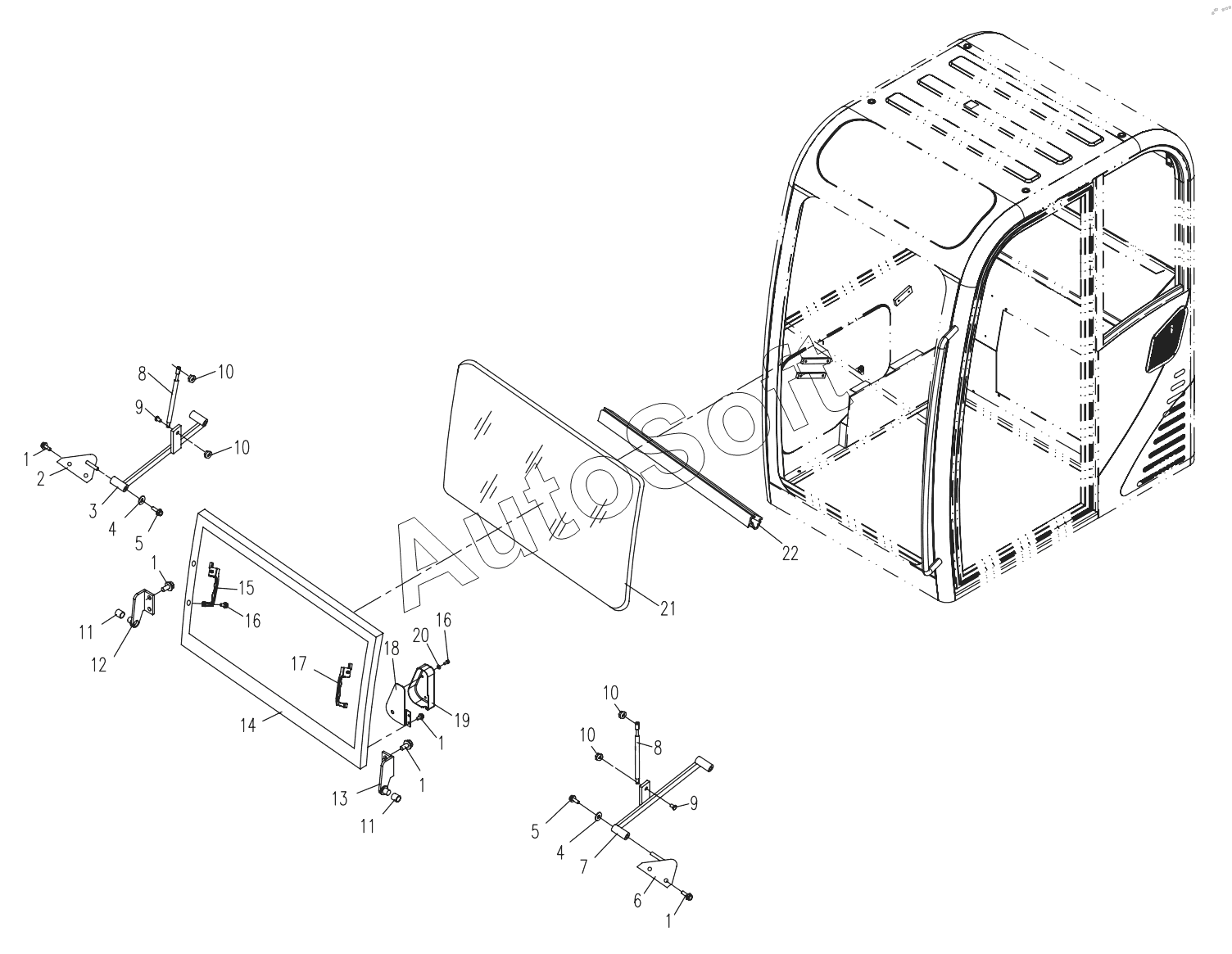 AutoSoft

8
10
9
10
1
2
3
4
5
1
15
16
11
12
17
14
18
20
16
19
1
1
13
11
21
22
10
10
8
9
5
4
7
6
1