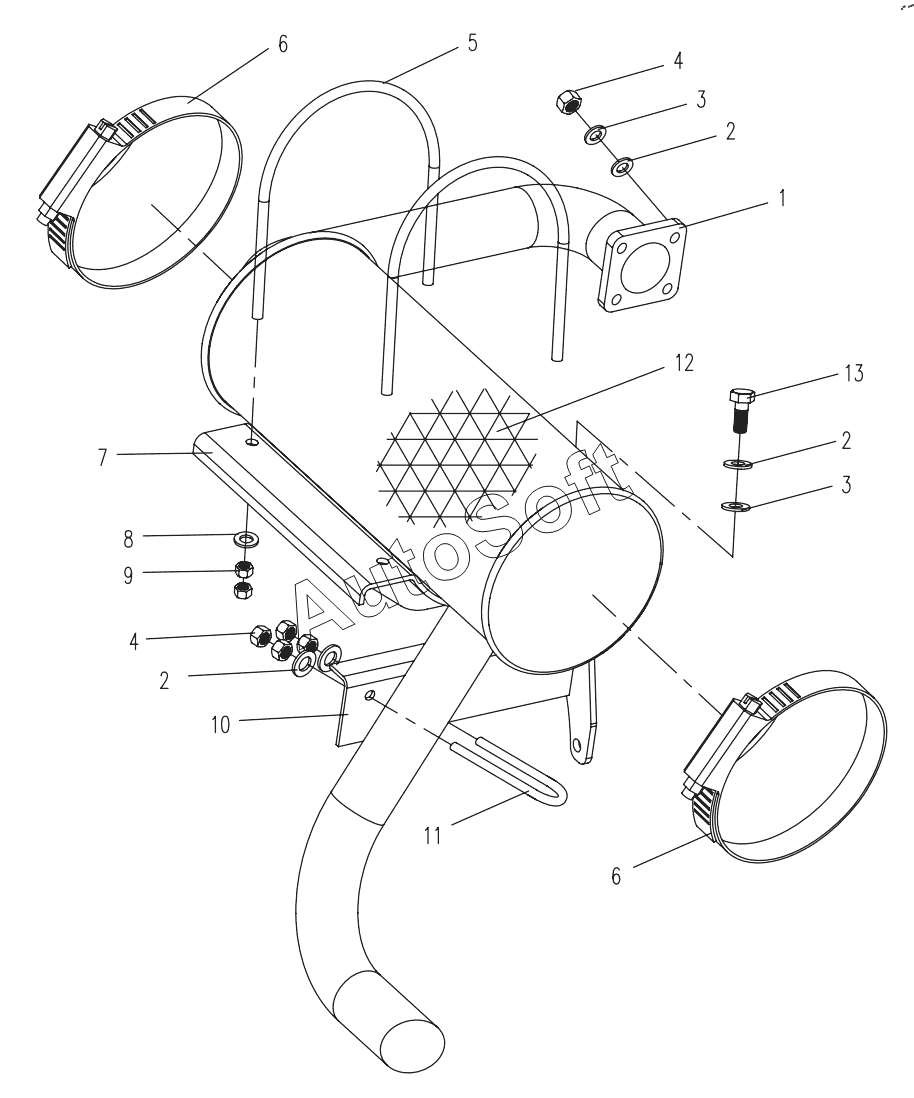 6
5
4
3
2
1
12
13
2
3
7
8
9
4
2
10
11
6
AutoSoft