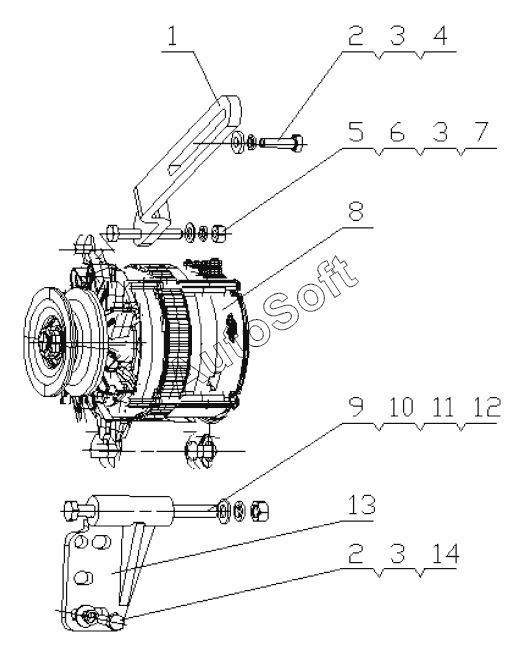 1
2 3 4
5 6 3 7
8
AutoSoft
9 10 11 12
13
2 3 14