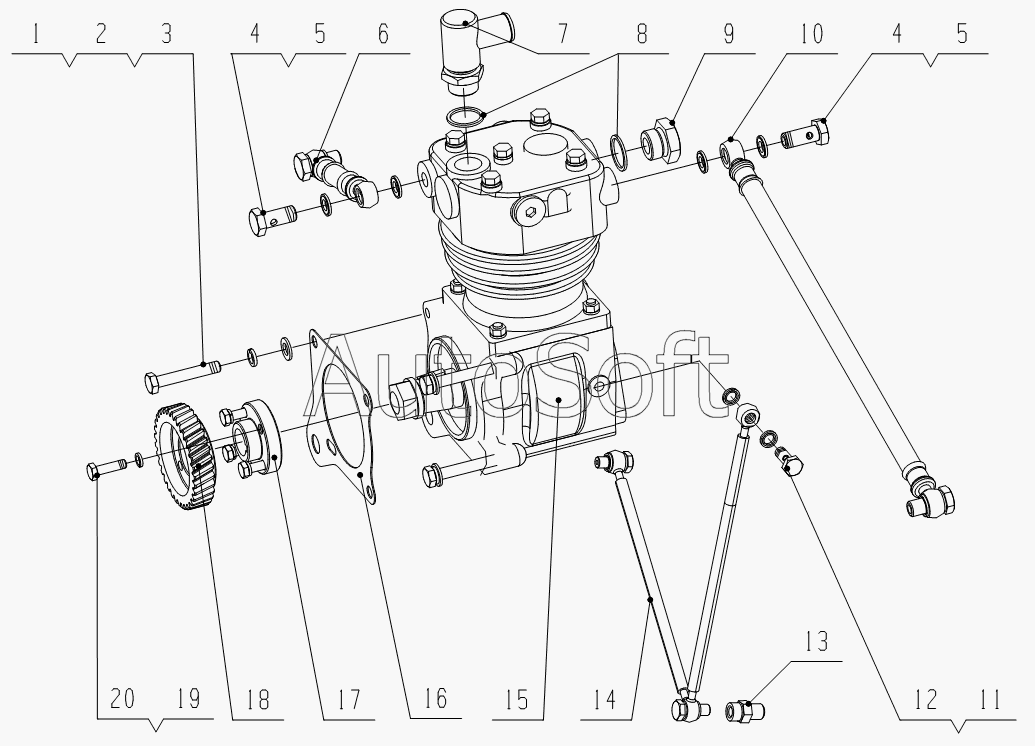 1 2 3 4 5 6 7 8 9 10 4 5

AutoSoft

13

20 19 18 17 16 15 14 12 11