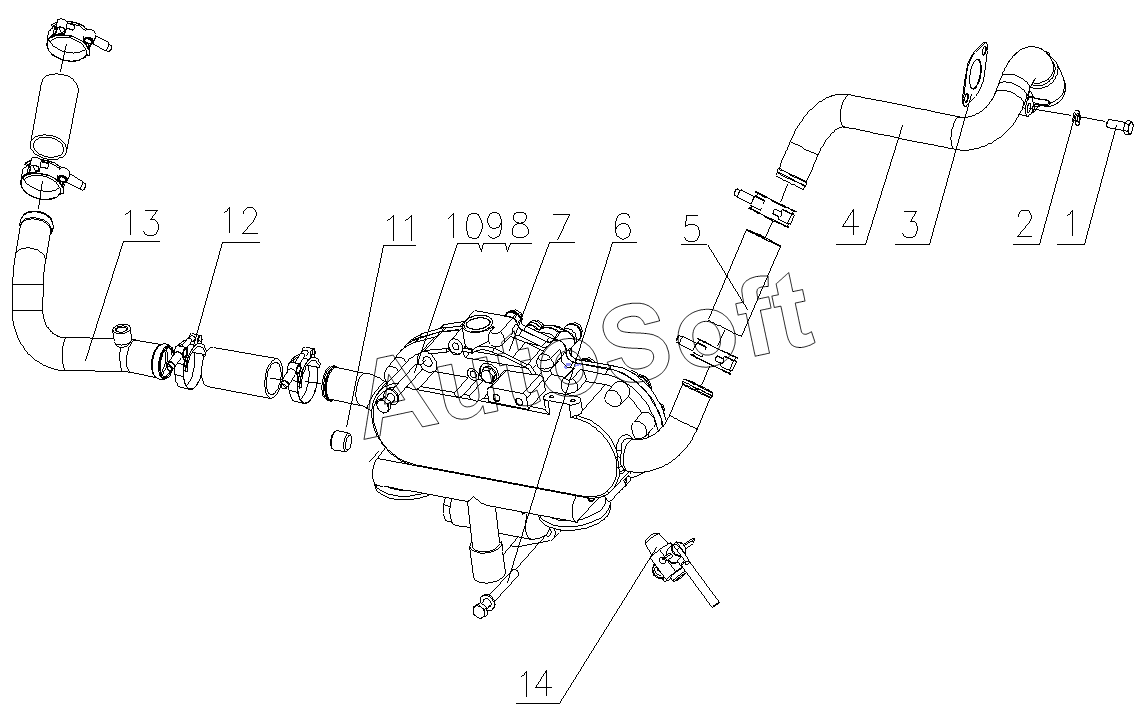 13
12
11
10
9
8
7
6
5
4
3
2
1
14
AutoSoft