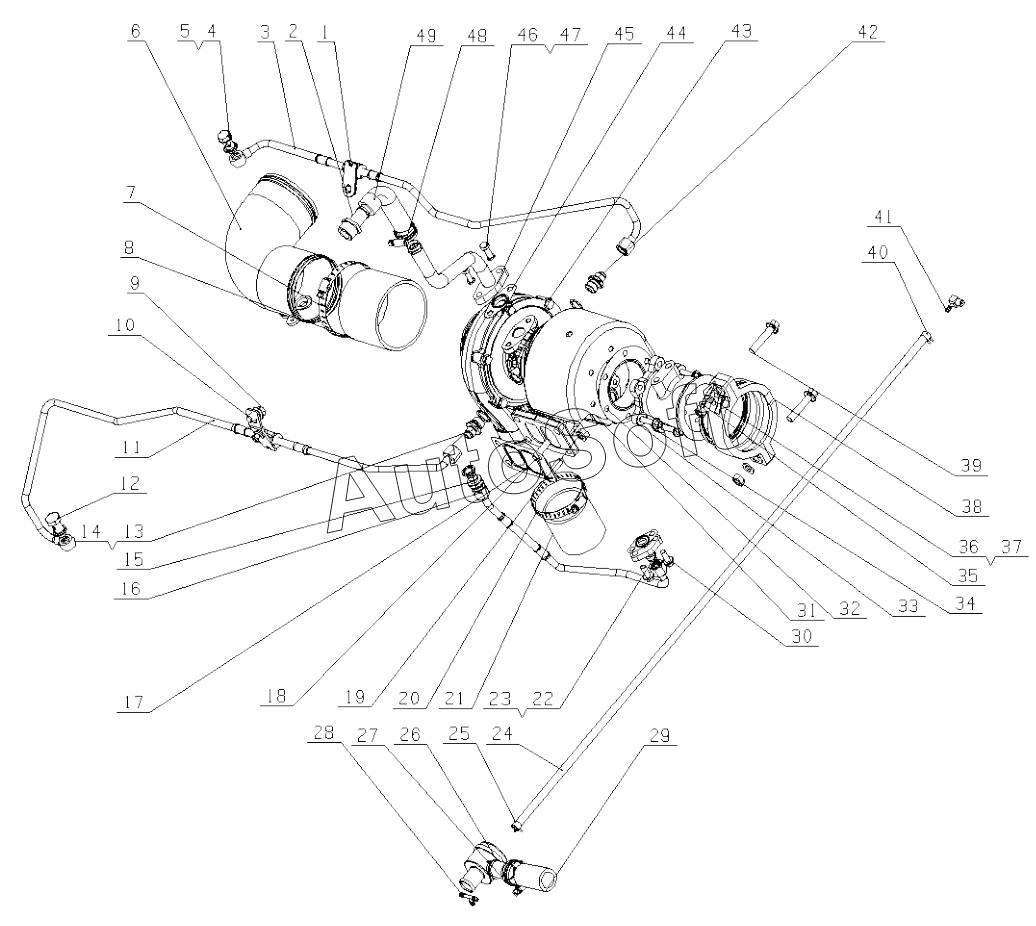 6
5 4
3
2
1
49
48
46 47
45
44
43
42
7
8
9
10
11
12
14 13
15
16
17
18
19
20
21
23 22
24
25
26
27
28
29
30
31
32
33
34
35
36 37
38
39
40
41
AutoSoft