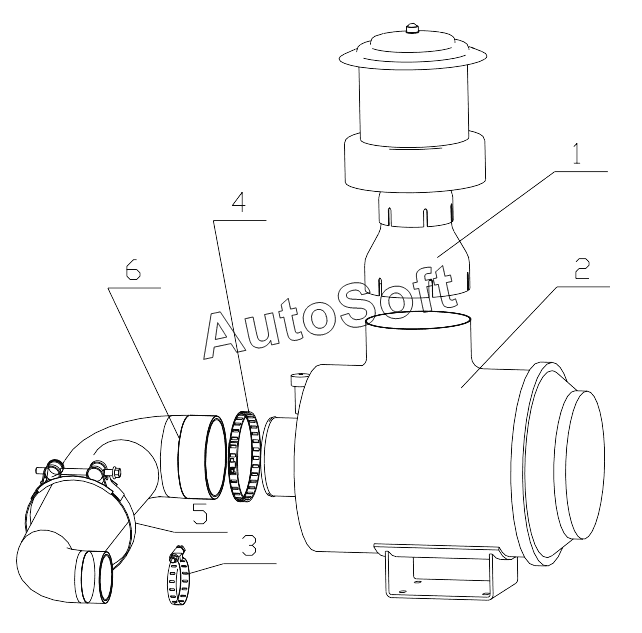 1
4
2
6
AutoSoft
5
3