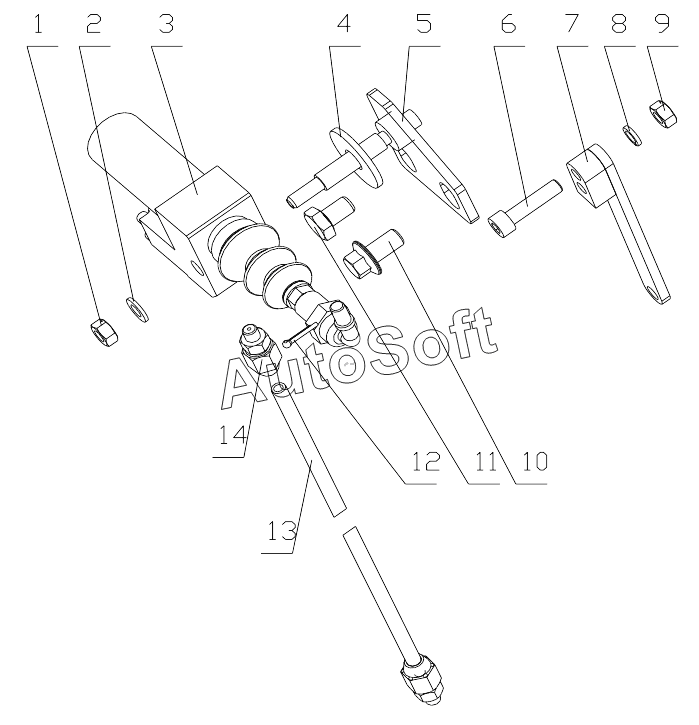 1 2 3 4 5 6 7 8 9

AutoSoft

14 12 11 10

13