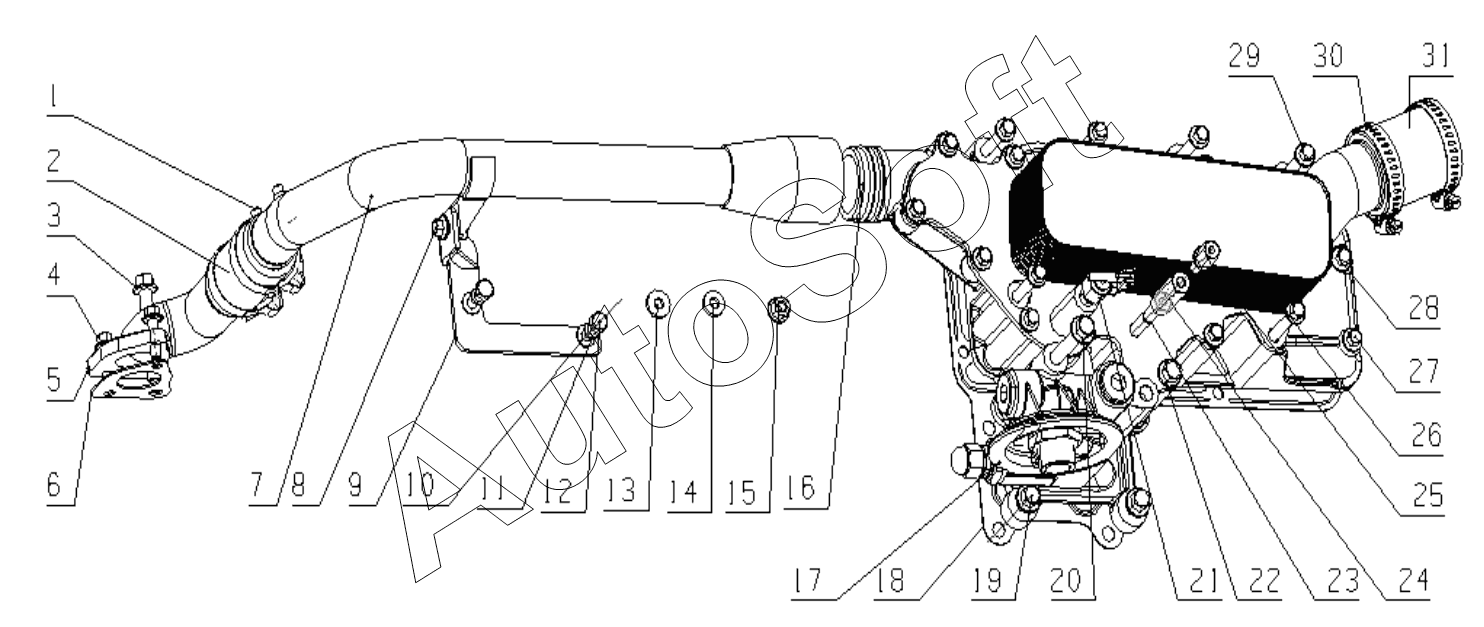 1
2
3
4
5
6
7
8
9
10
11
12
13
14
15
16
17
18
19
20
21
22
23
24
25
26
27
28
29
30
31
AutoSoft