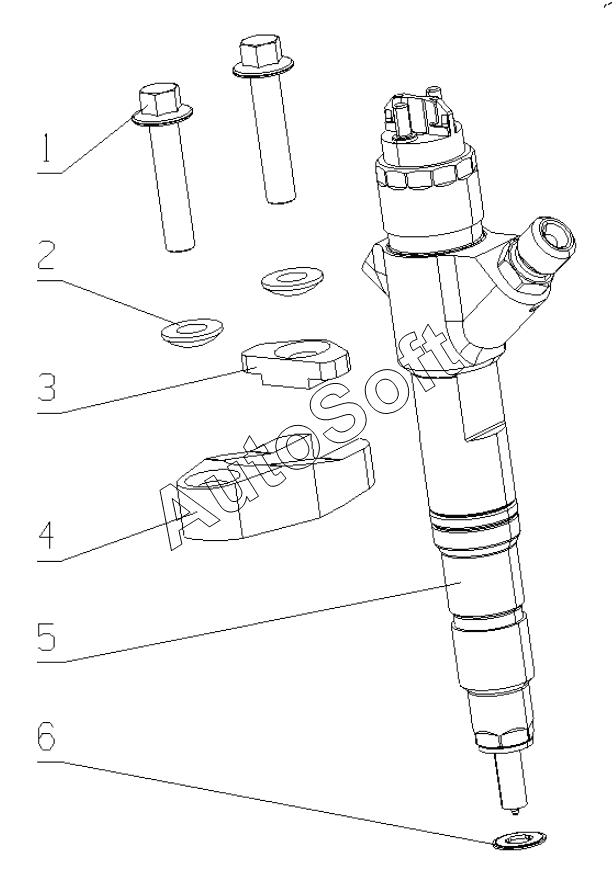 1
2
3
4
5
6
AutoSoft