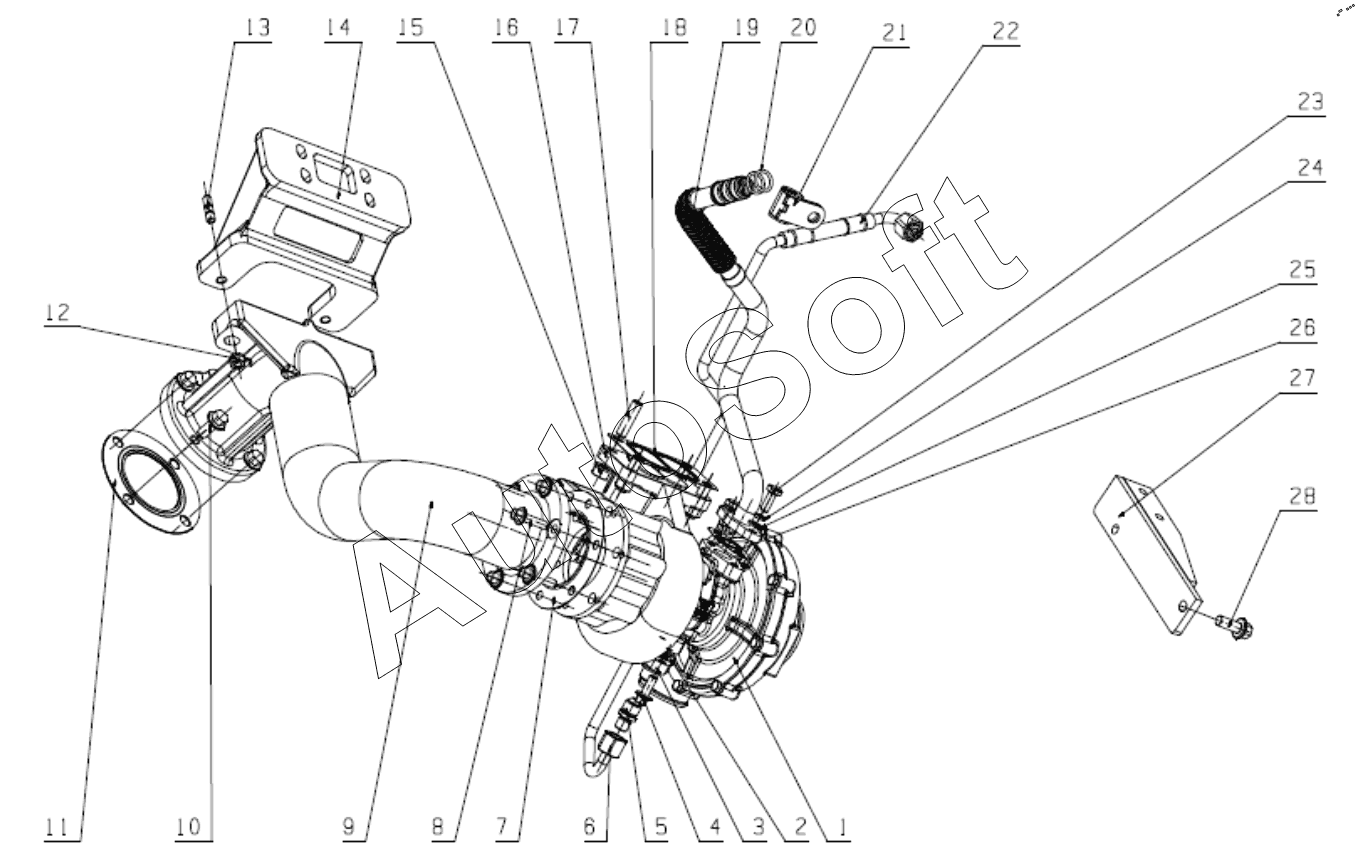 13 14 15 16 17 18 19 20 21 22

23

24

25

26

27

28

12

AutoSoft

11 10 9 8 7 6 5 4 3 2 1