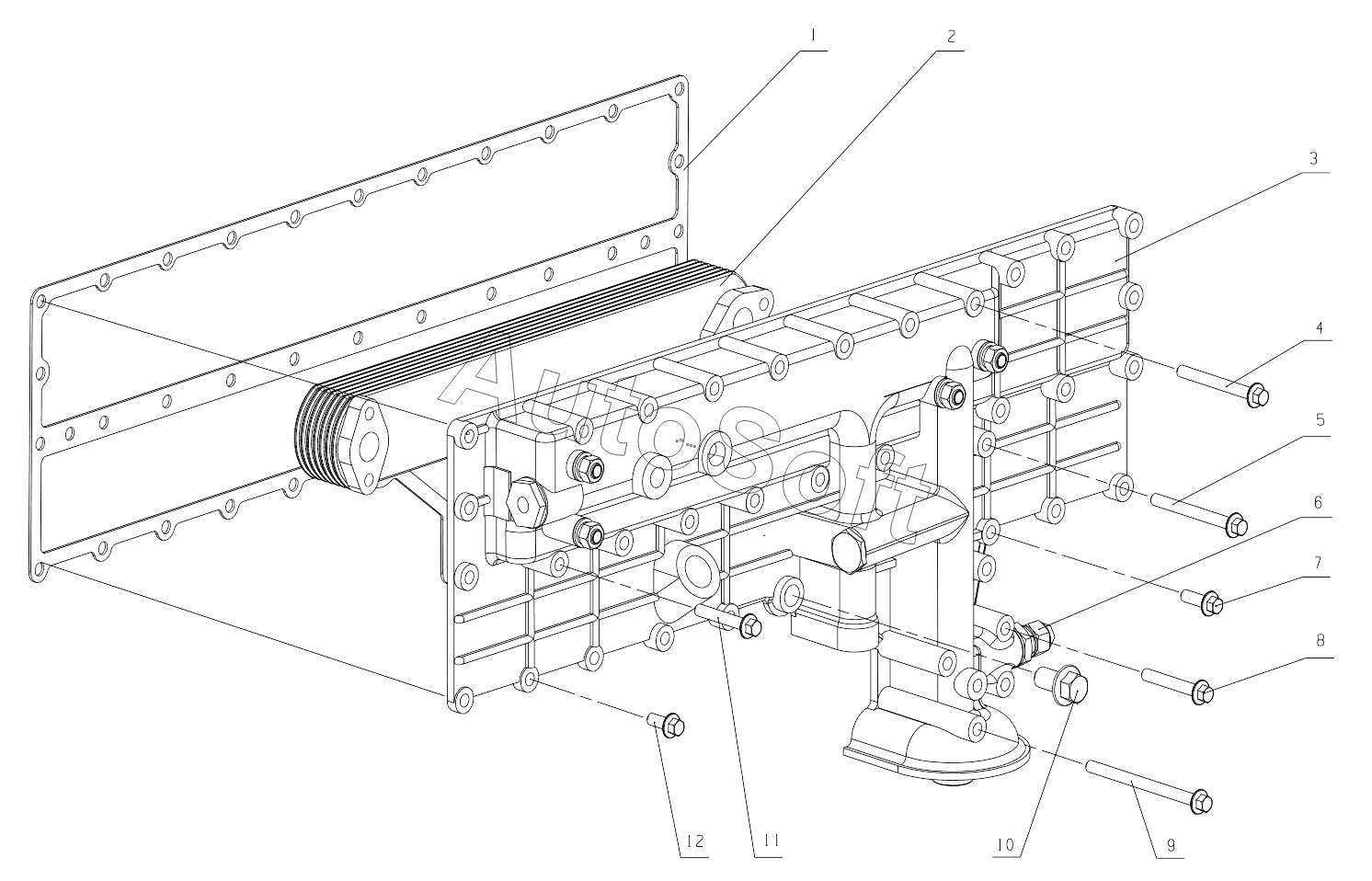 1
2
3
4
5
6
7
8
AutoSoft
12
11
10
9