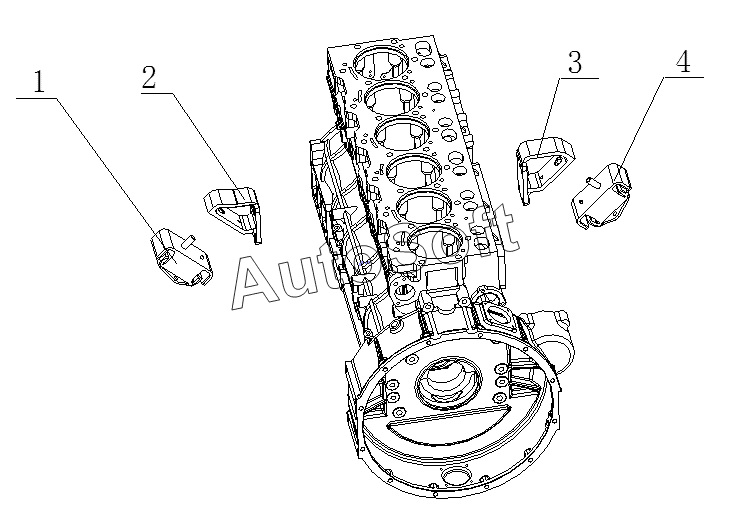 1
2
3
4
AutoSoft