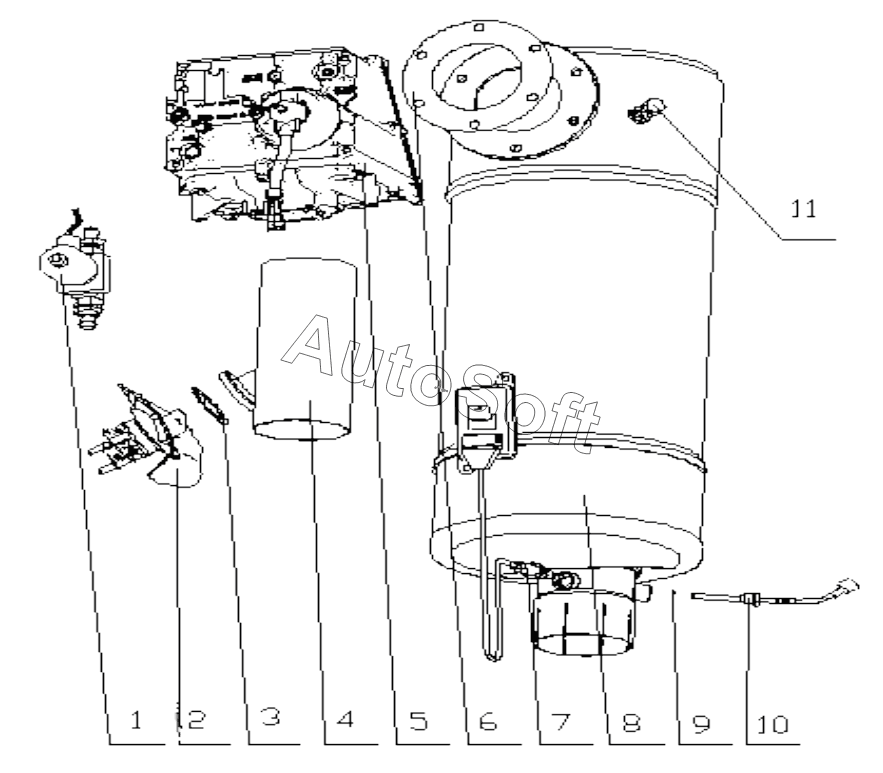 11

AutoSoft

1 2 3 4 5 6 7 8 9 10