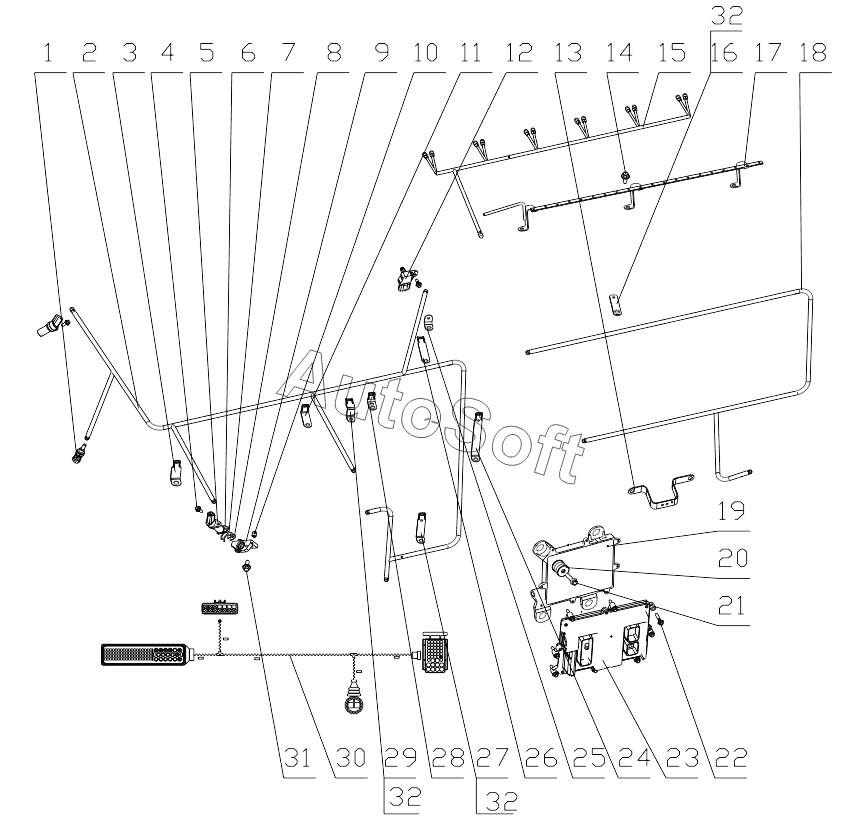 32
1 2 3 4 5 6 7 8 9 10 11 12 13 14 15 16 17 18
AutoSoft
19
20
21
31 30 29 28 27 26 25 24 23 22
32
32