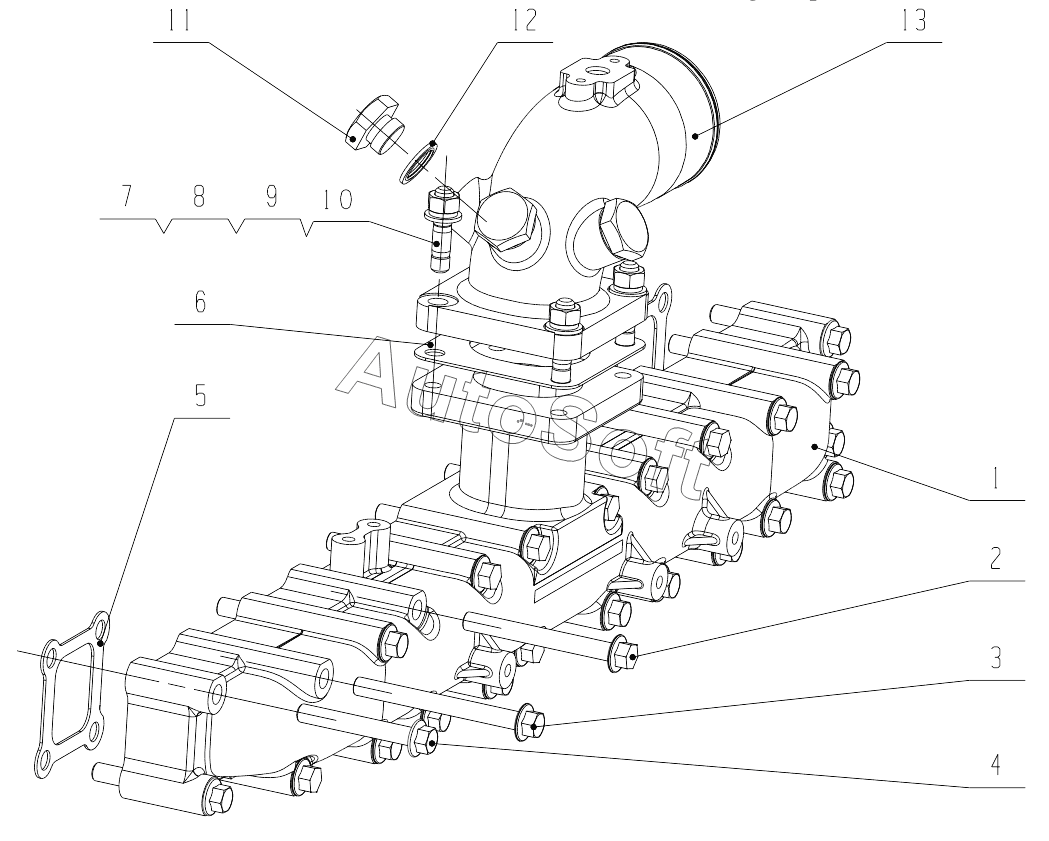 11
12
13
7
8
9
10
6
5
AutoSoft
1
2
3
4