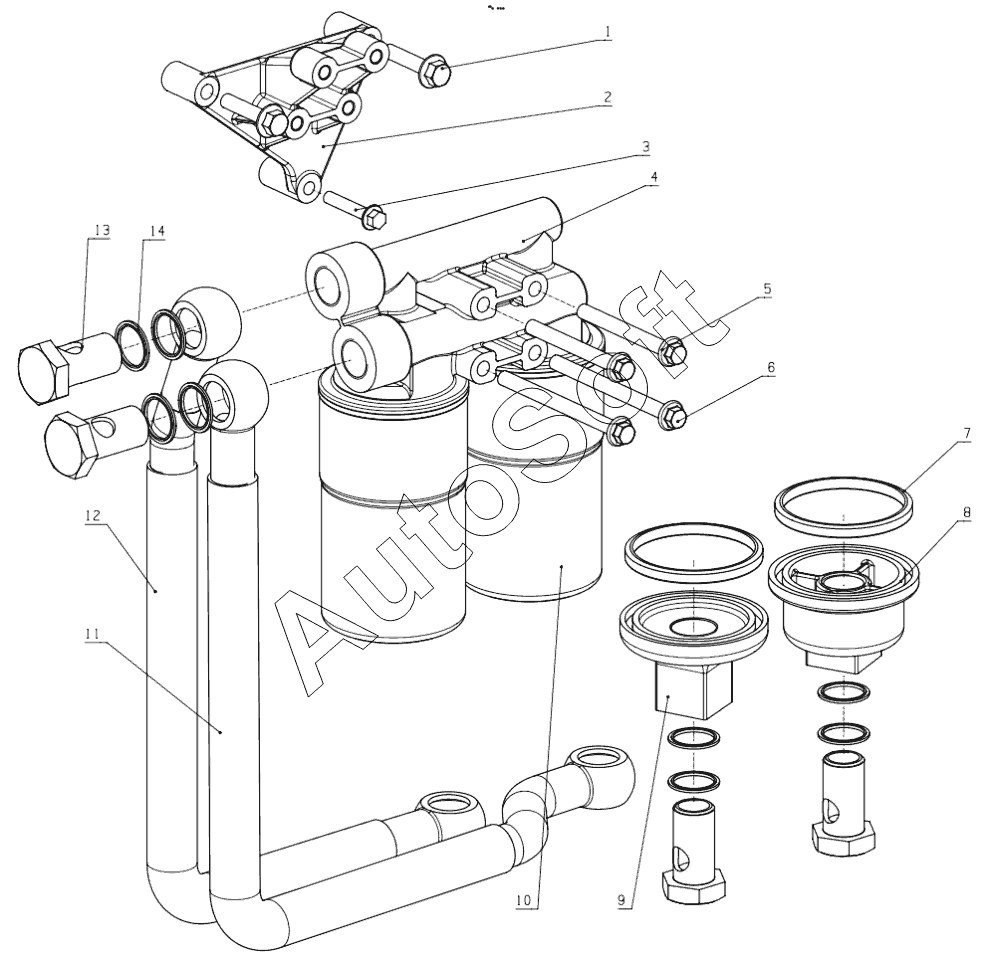 1
2
3
4
13
14
5
6
7
8
12
11
10
9
AutoSoft