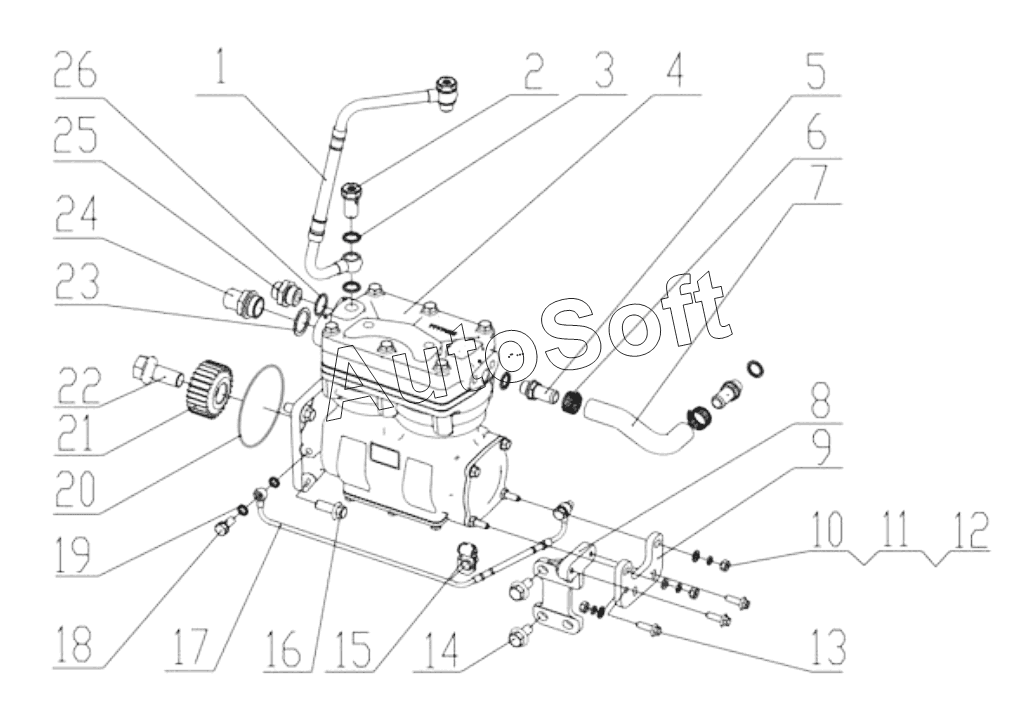 26
1
2
3
4
5
6
7
25
24
23
22
21
20
19
18
17
16
15
14
13
8
9
10
11
12
AutoSoft