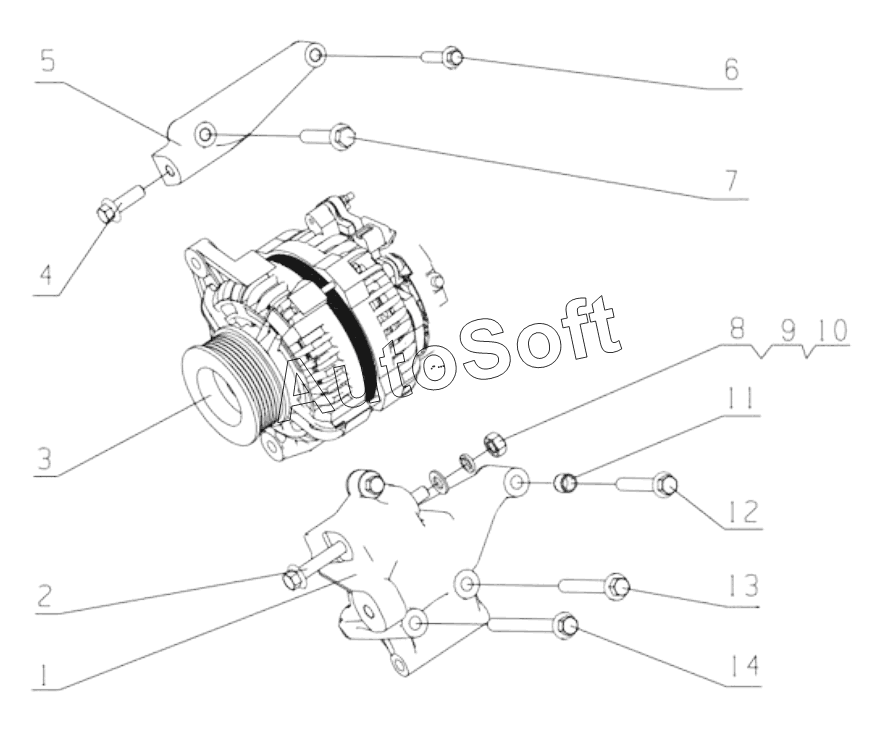 5
6
7
4
AutoSoft
8 9 10
11
3
12
2
13
1
14