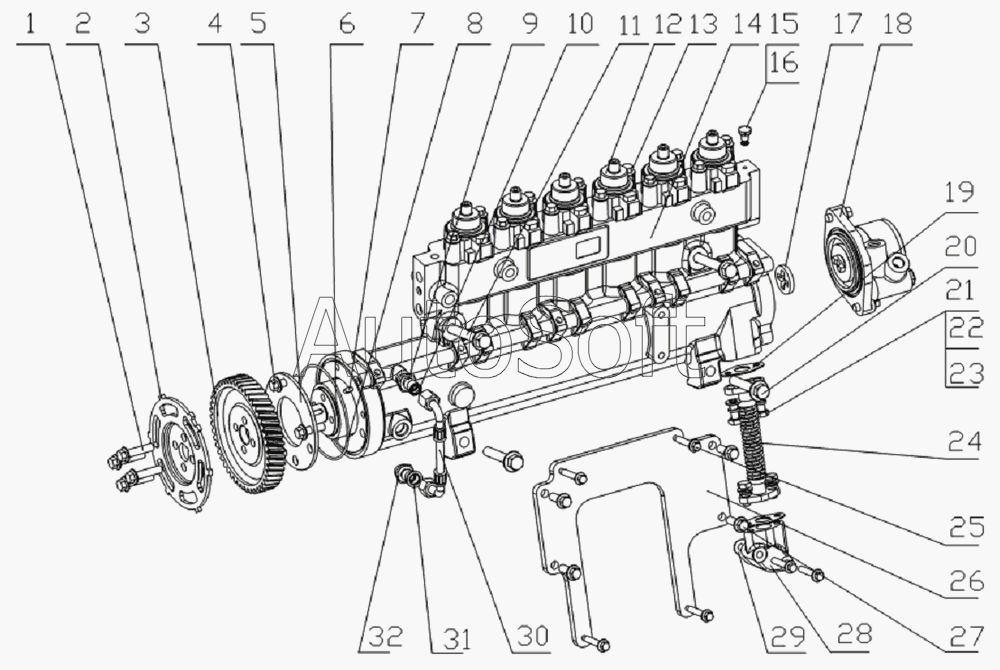 1 2 3 4 5 6 7 8 9 10 11 12 13 14 15 16 17 18 19 20 21 22 23 24 25 26 27 28 29 30 31 32

AutoSoft