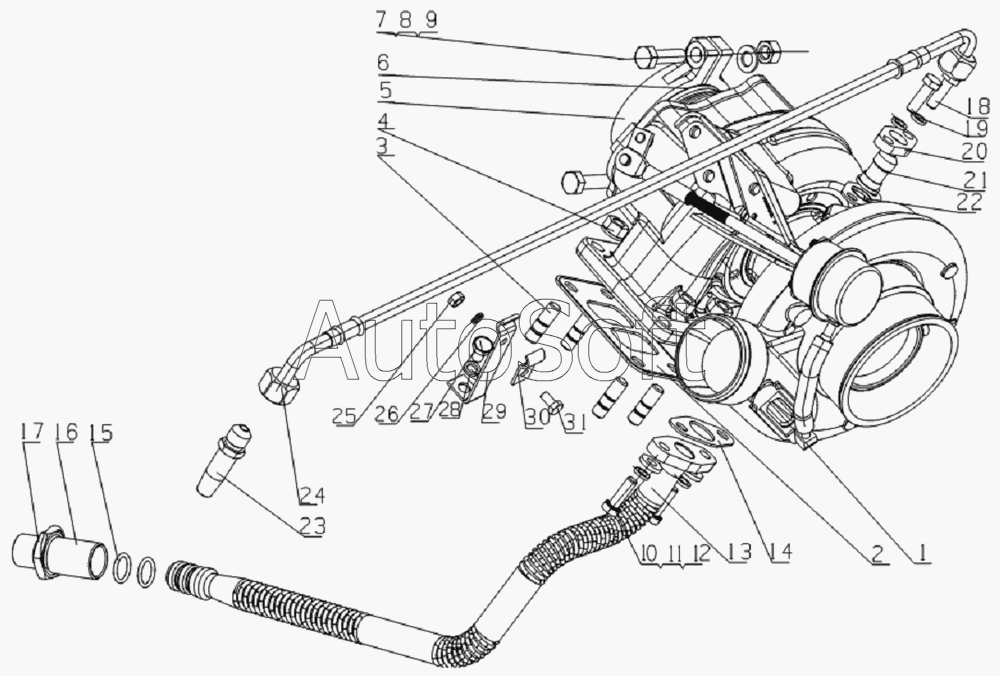 7 8 9
6
5
4
3
18
19
20
21
22
AutoSoft
25
26
27
28
29
30
31
24
23
17
16
15
10
11
12
13
14
2
1