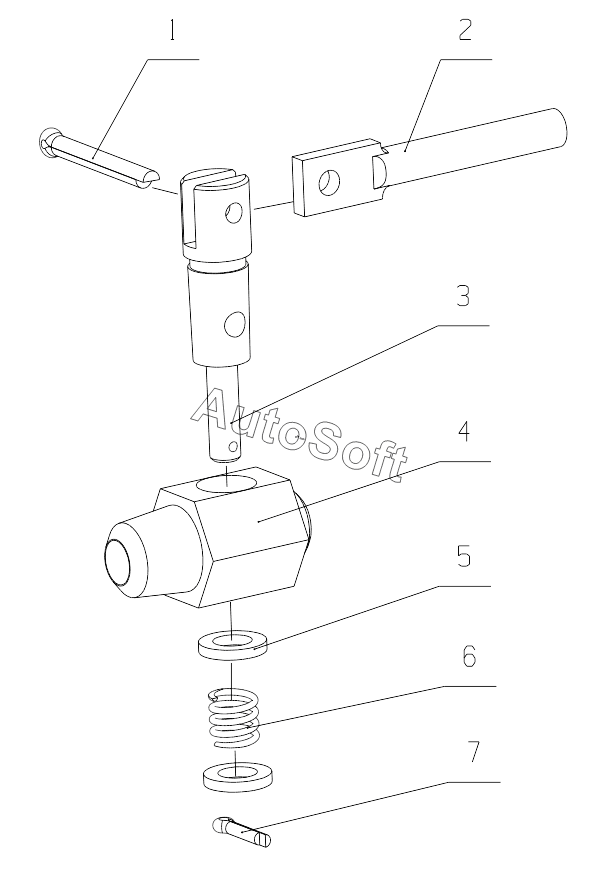 1
2
3
AutoSoft
4
5
6
7