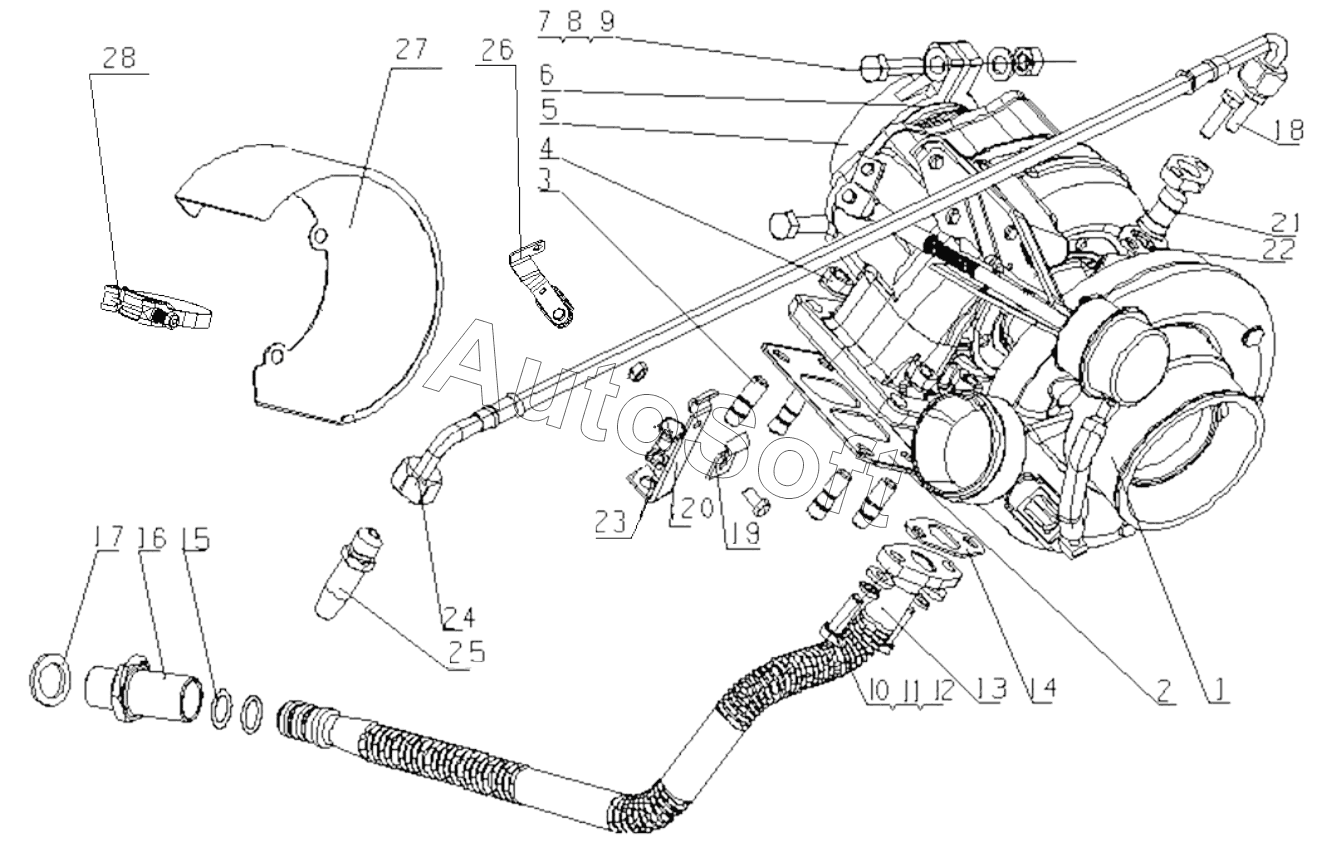 28
27
26
7 8 9
6
5
4
3
18
21
22
AutoSoft
23
20
19
17 16 15
24
25
10 11 12
13
14
2
1