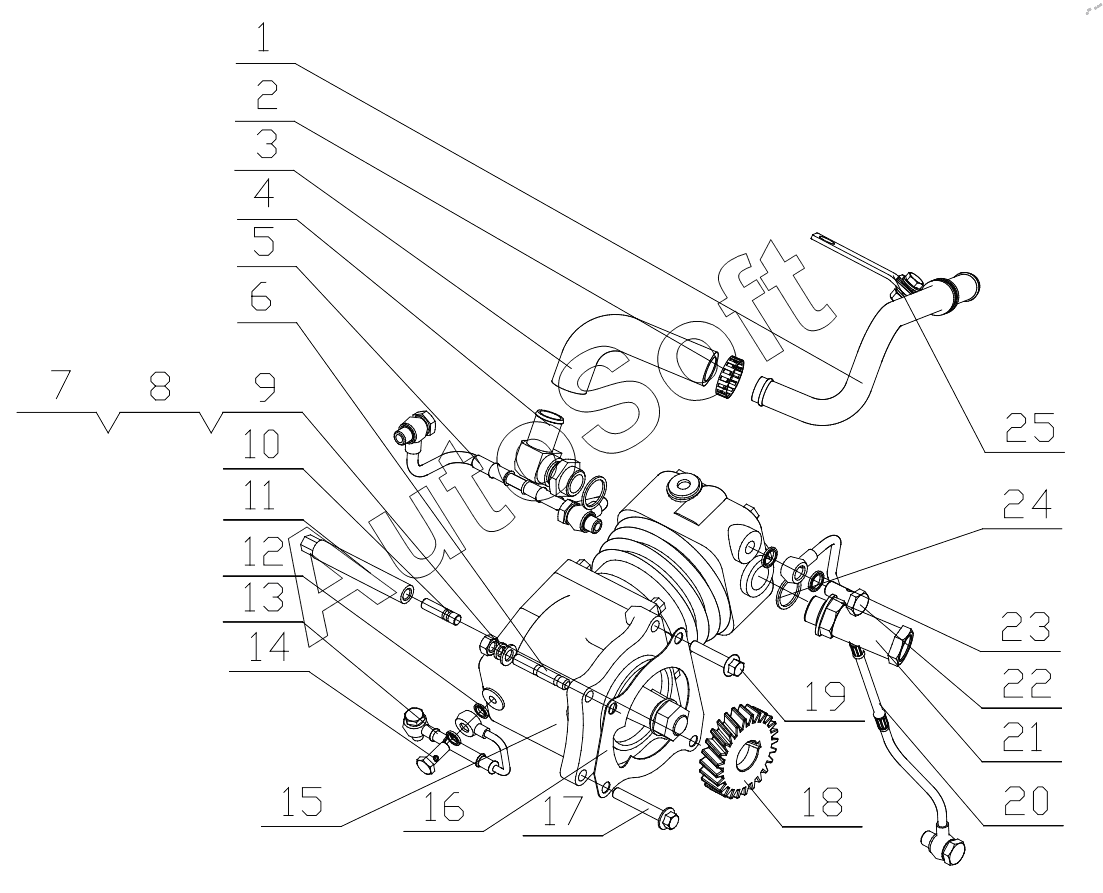 1
2
3
4
5
6
7 8 9
10
11
12
13
14
15
16
17
18
19
20
21
22
23
24
25
AutoSoft