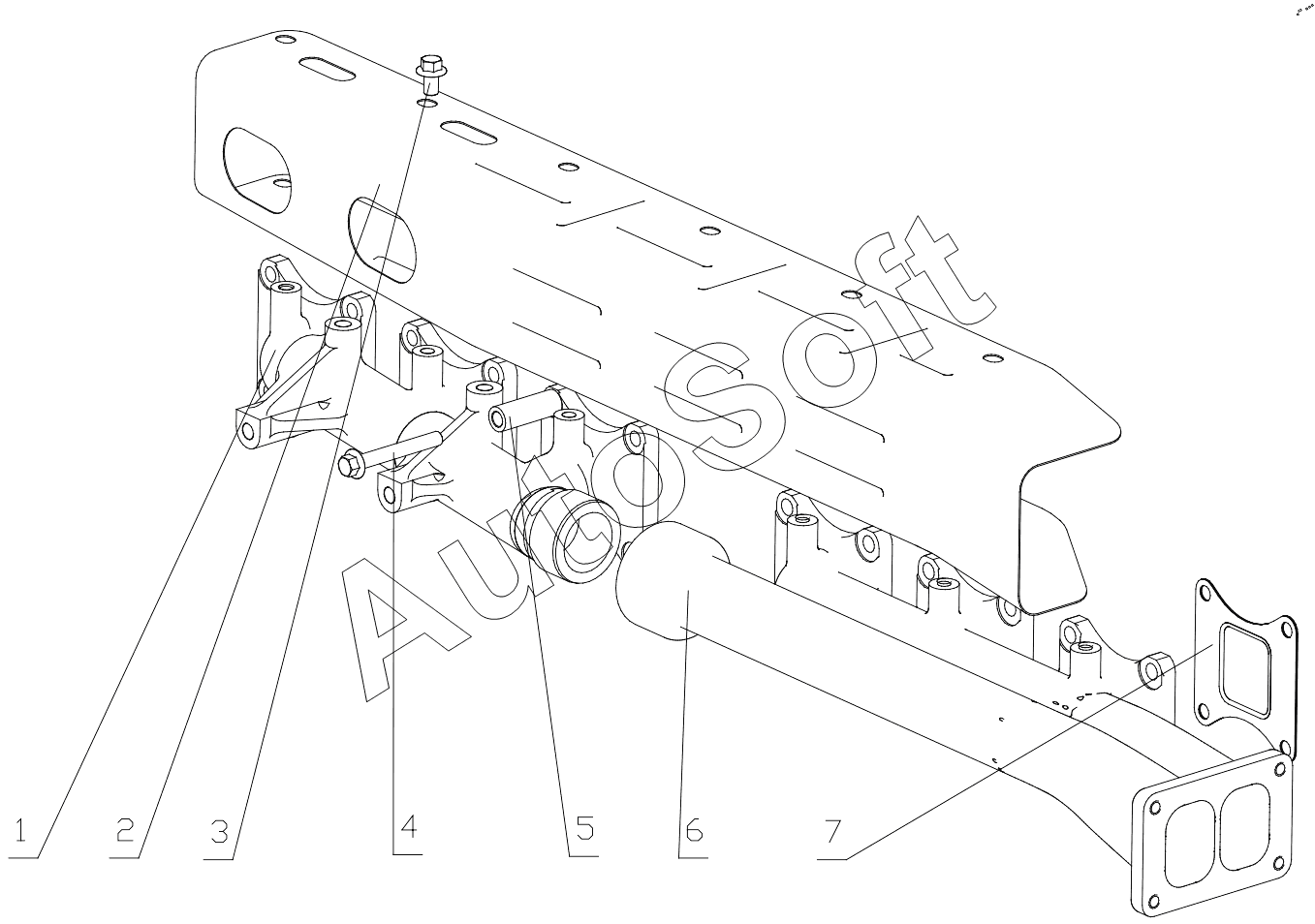 AutoSoft

1
2
3
4
5
6
7