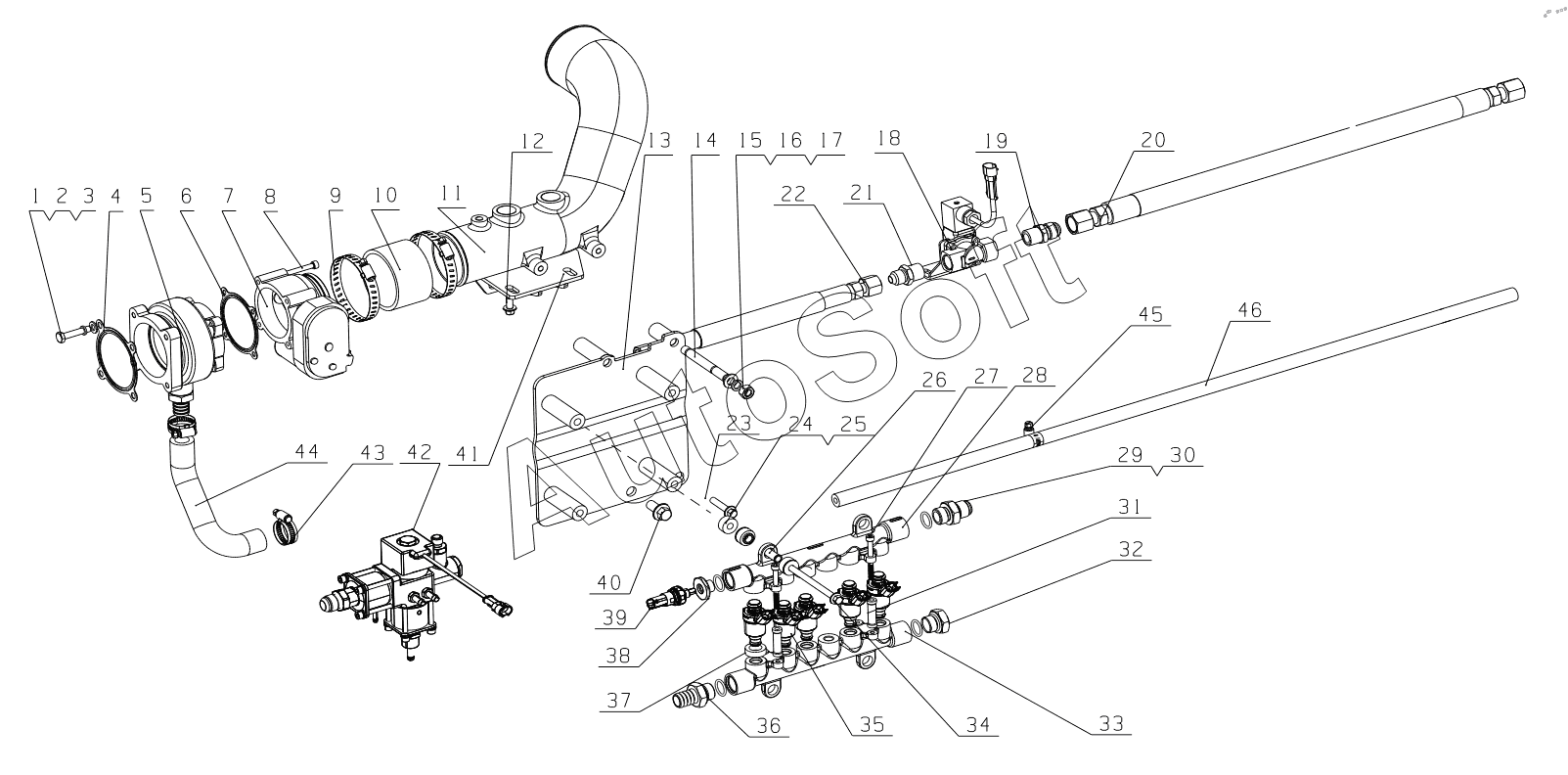 1 2 3 4 5 6 7 8 9 10 11 12 13 14 15 16 17 18 19 20 22 21 45 46 26 27 28 23 24 25 29 30 31 32 44 43 42 41 40 39 38 37 36 35 34 33

AutoSoft