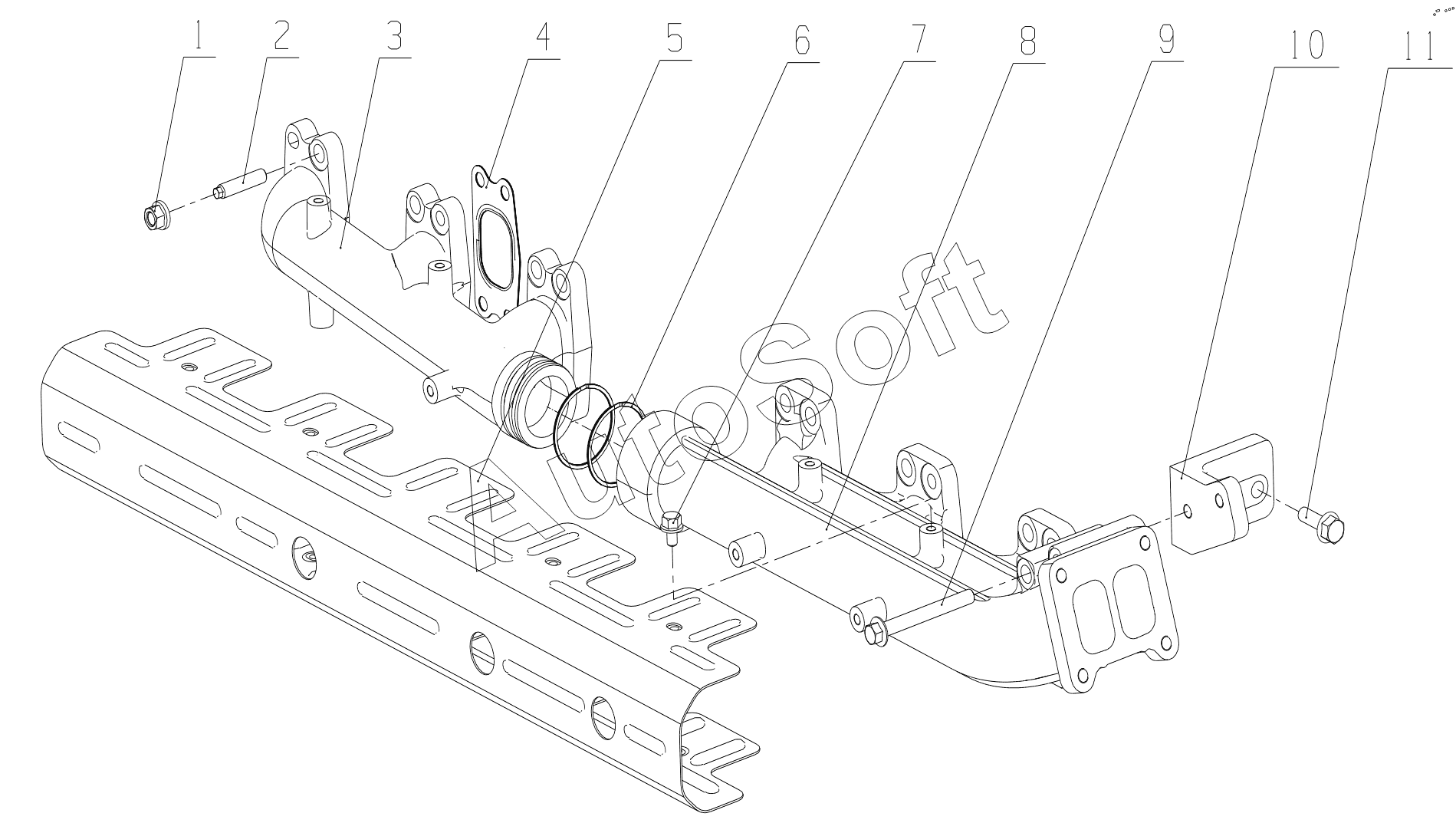 1 2 3 4 5 6 7 8 9 10 11

AutoSoft