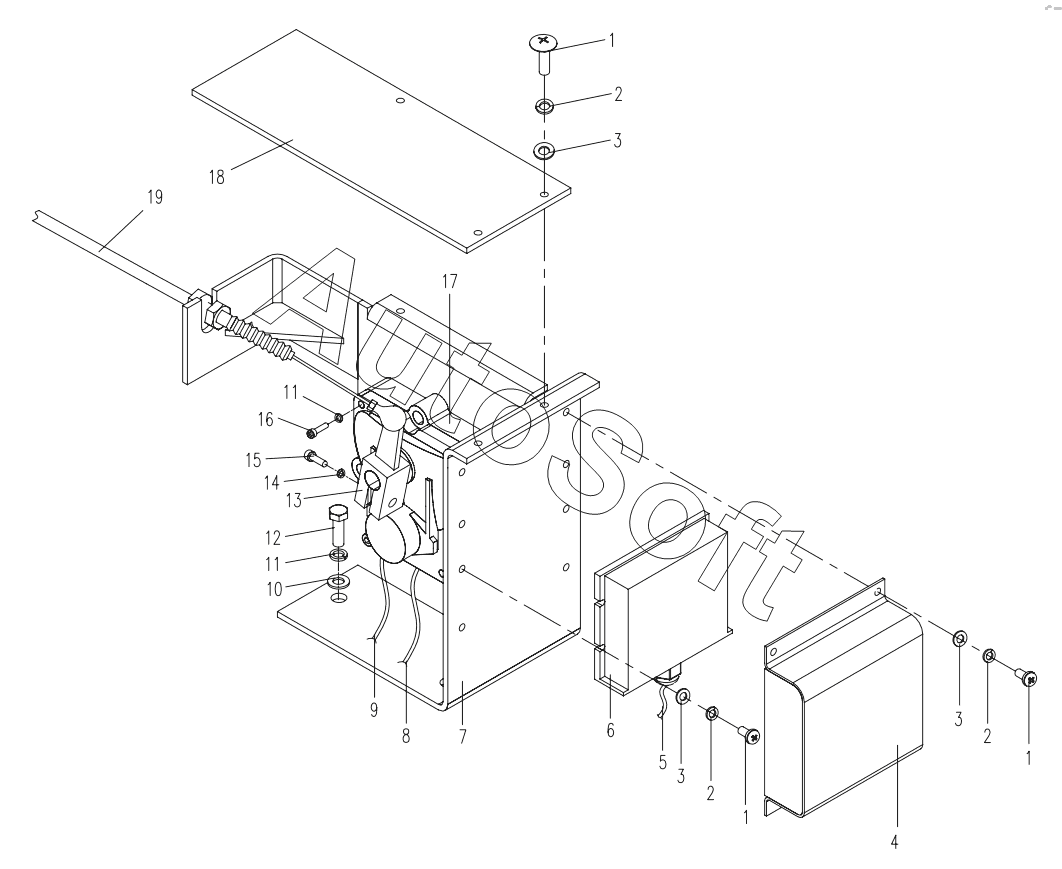 1
2
3
18
19
17
11
16
15
14
13
12
11
10
9
8
7
6
5
3
2
1
4
3
2
1
AutoSoft