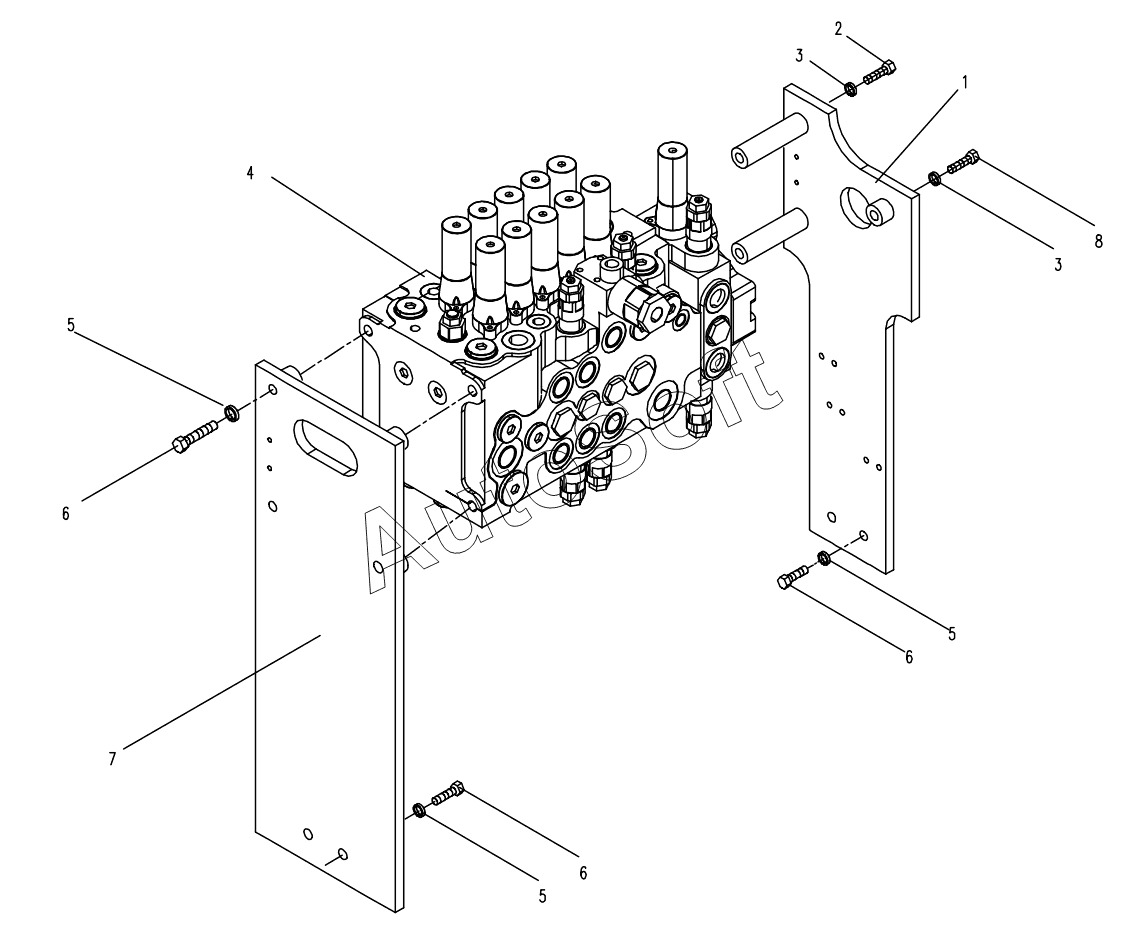 2
3
1
4
8
3
5
6
AutoSoft
5
6
7
6
5