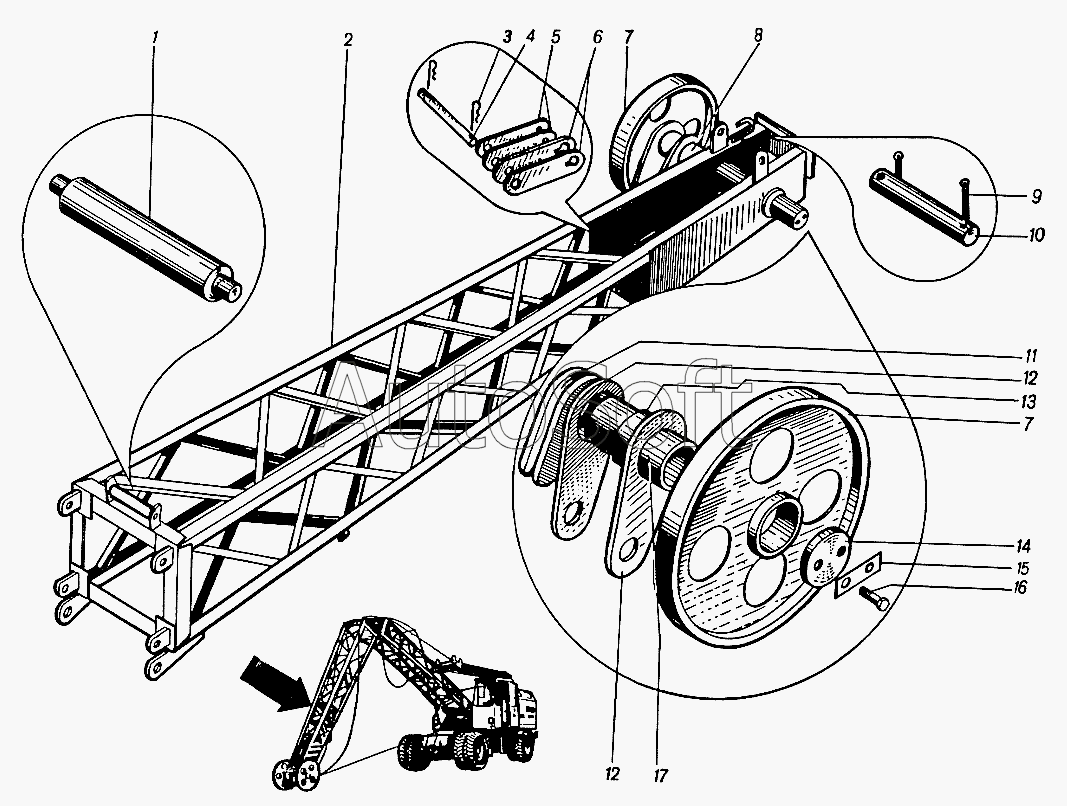 1
2
3
4
5
6
7
8
9
10
11
12
13
7
14
15
16
12
17
AutoSoft