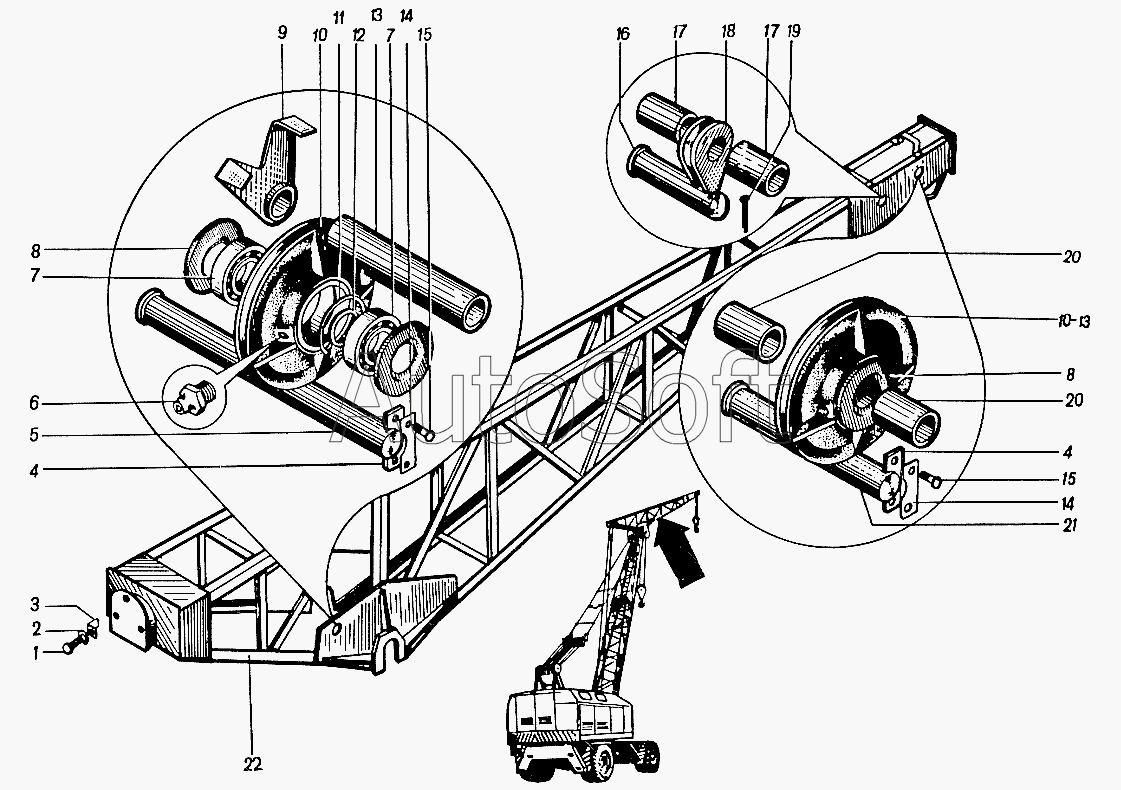 9
10
11
12
13
7
14
15
16
17
18
17
19
8
7
6
5
4
20
10-13
8
20
4
15
14
21
3
2
1
22
AutoSoft