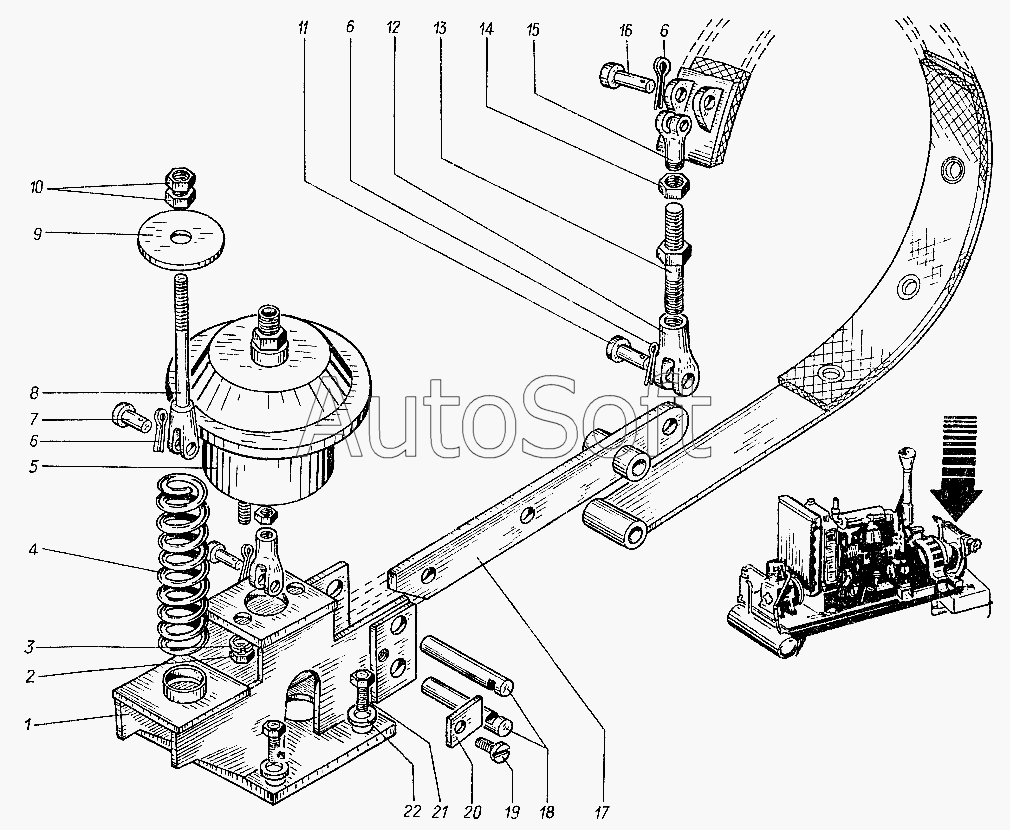 11 6 12 13 14 15 16 6

10

9

8

7

6

5

4

3

2

1

AutoSoft

22 21 20 19 18 17