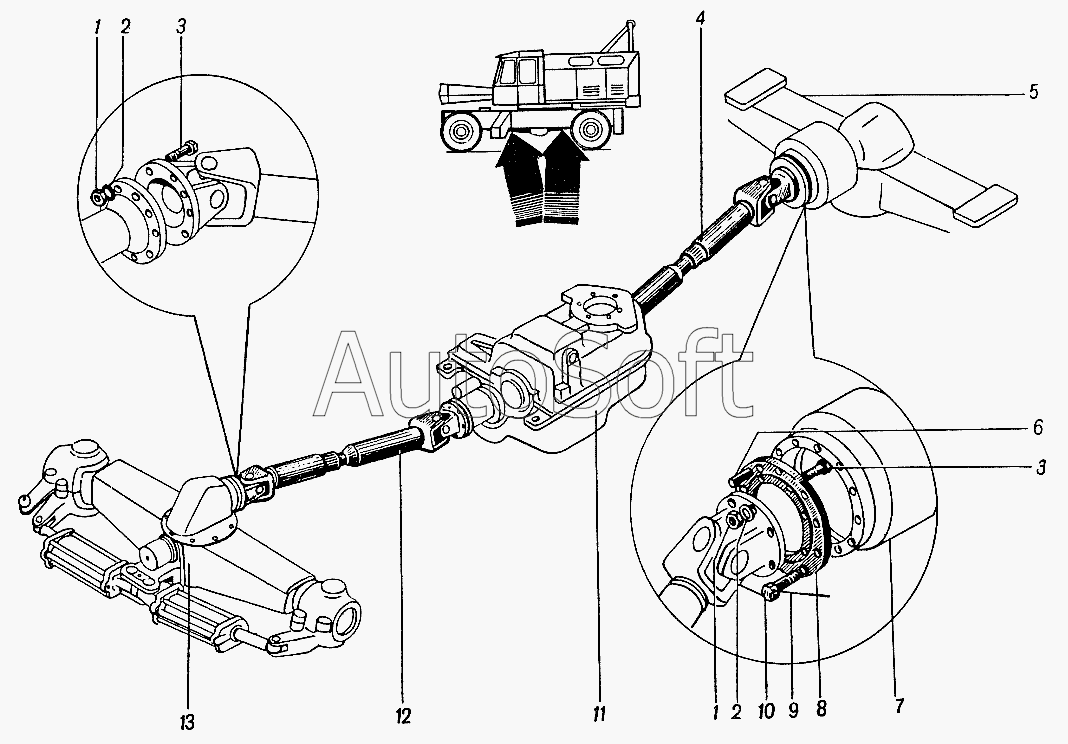 1 2 3
4
5
AutoSoft
6
3
13
12
11
1 2 10 9 8
7