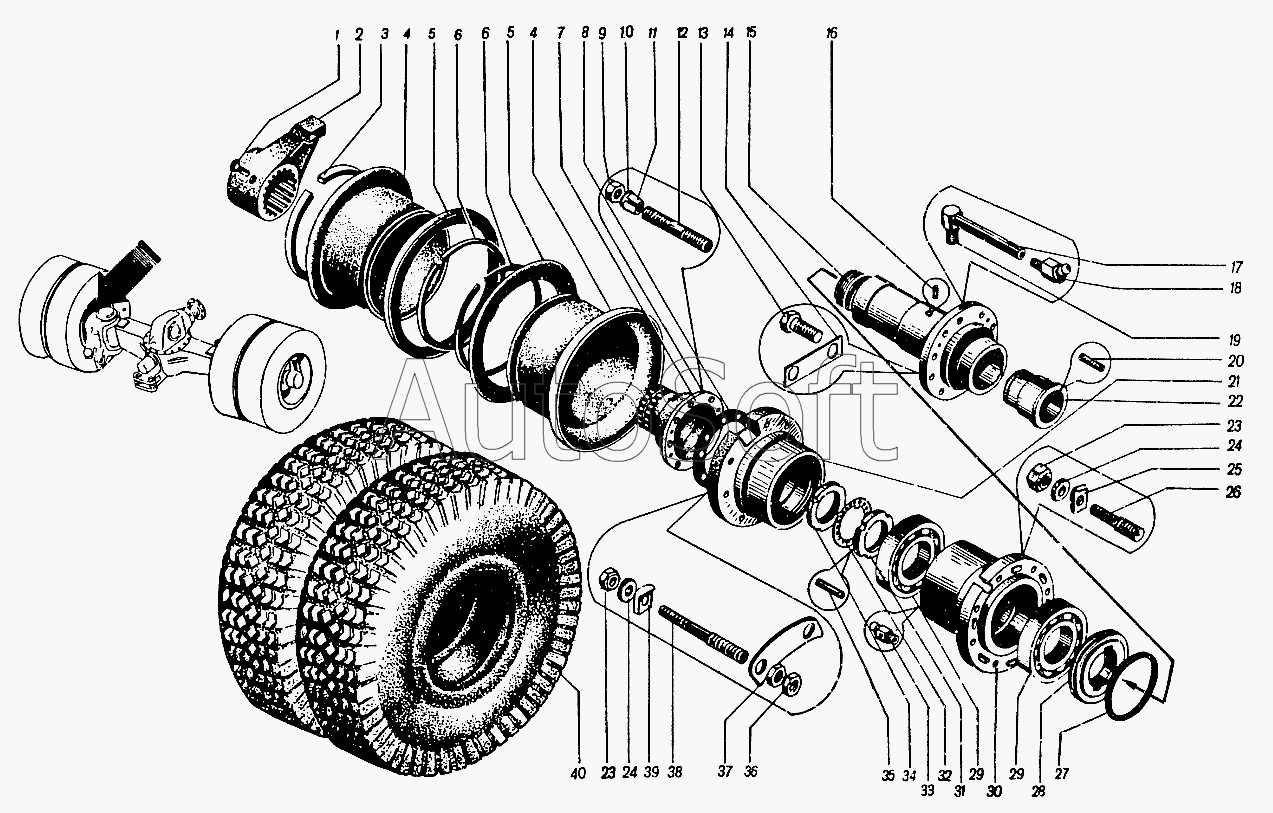 1 2 3 4 5 6 6 5 4 7 8 9 10 11 12 13 14 15 16

17
18
19
20
21
22
23
24
25
26

AutoSoft

40 23 24 39 38 37 36 35 34 33 32 31 29 30 29 28 27