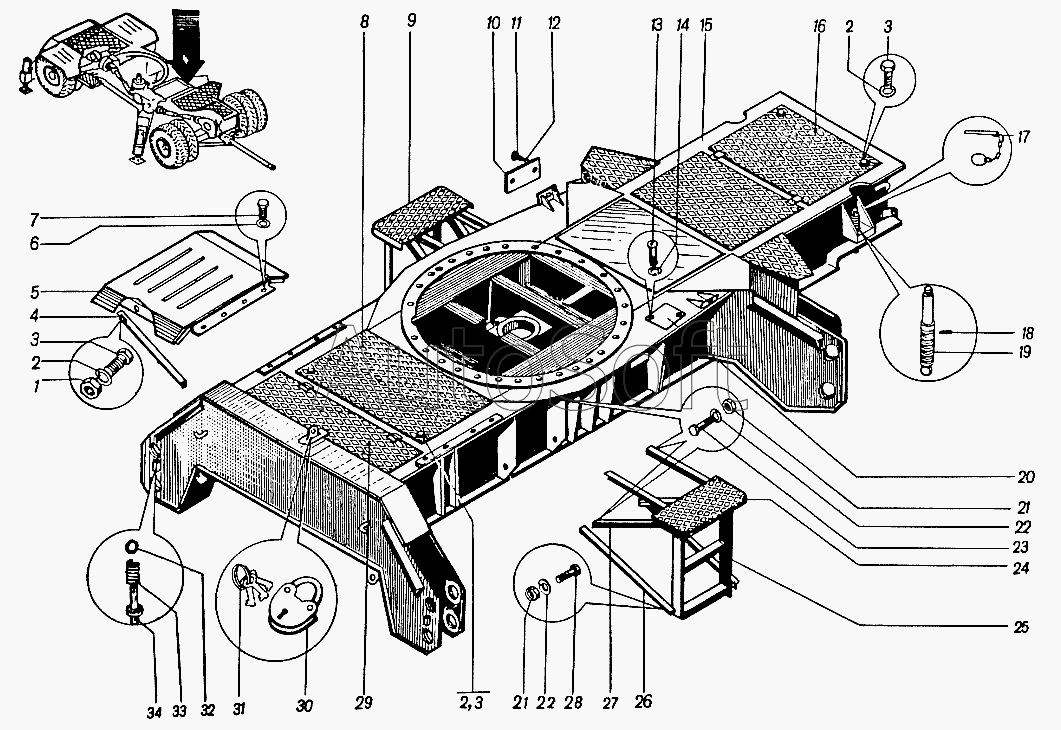 8
9
10
11
12
13
14
15
16
2
3
17
7
6
5
4
3
2
1
18
19
20
21
22
23
24
25
34
33
32
31
30
29
2,3
21
22
28
27
26
AutoSoft