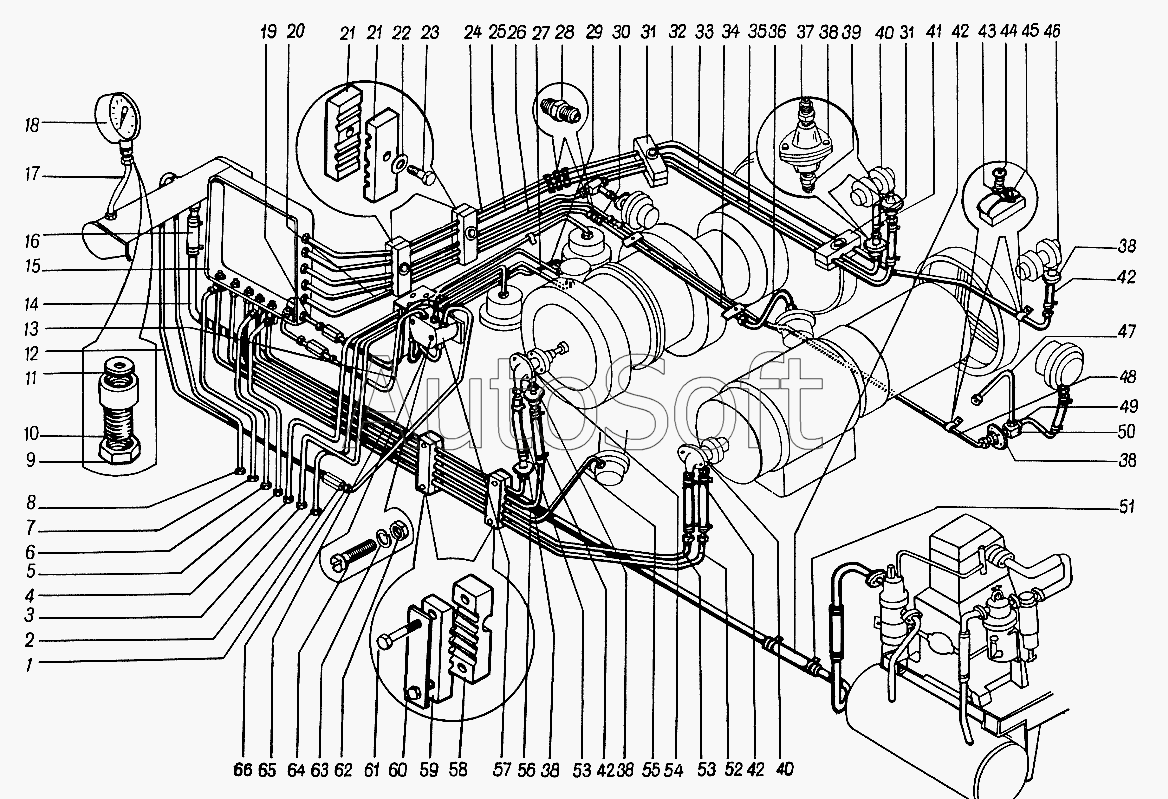 19 20 21 21 22 23 24 25 26 27 28 29 30 31 32 33 34 35 36 37 38 39 40 31 41 42 43 44 45 46

18
17
16
15
14
13
12
11
10
9
8
7
6
5
4
3
2
1

38
42
47
48
49
50
38
51

AutoSoft

66 65 64 63 62 61 60 59 58 57 56 38 53 42 38 55 54 53 52 42 40