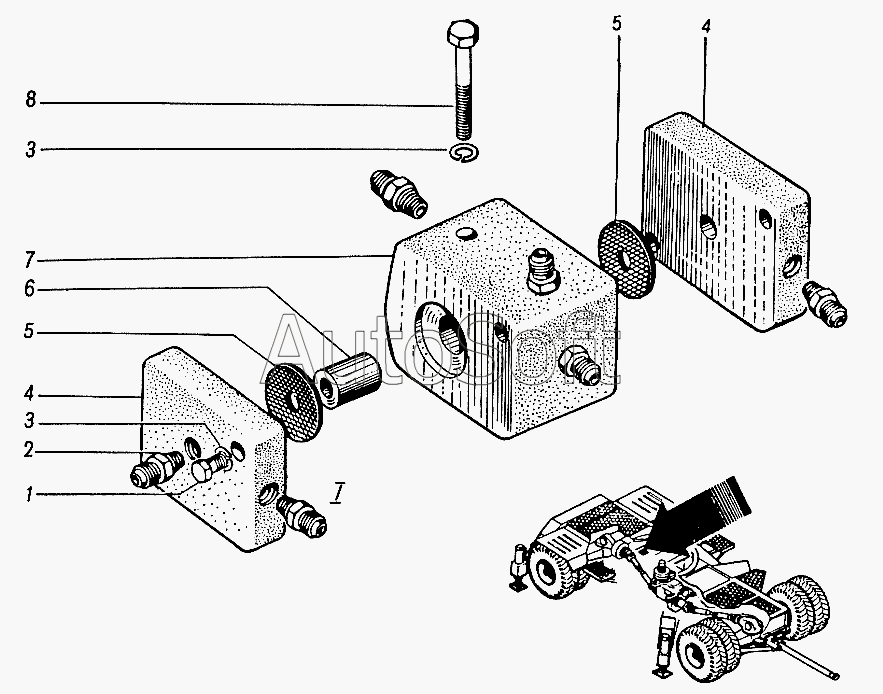 8
3
7
6
5
4
3
2
1
5
4
I
AutoSoft