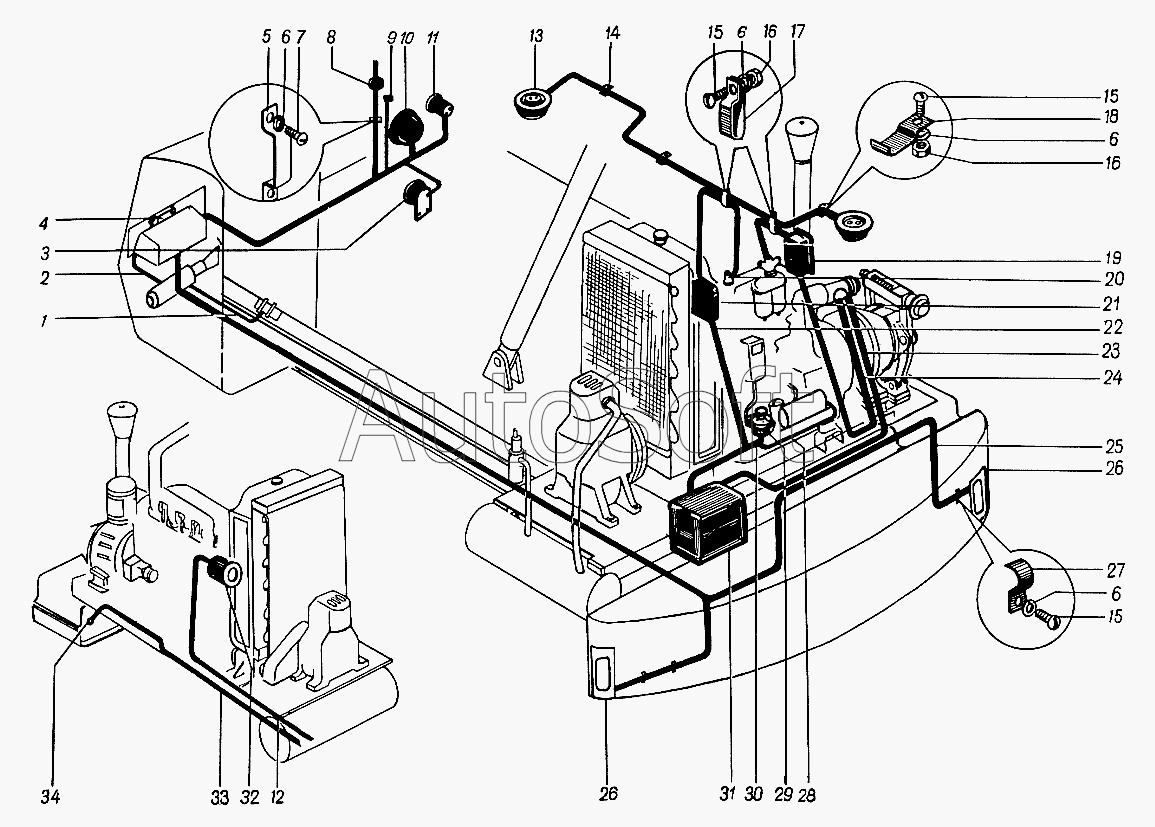 5 6 7 8 9 10 11
13 14
15 6 16 17
15
18
6
16
4
3
2
1
19
20
21
22
23
24
25
26
27
6
15
AutoSoft
34
33 32 12
26
31 30 29 28