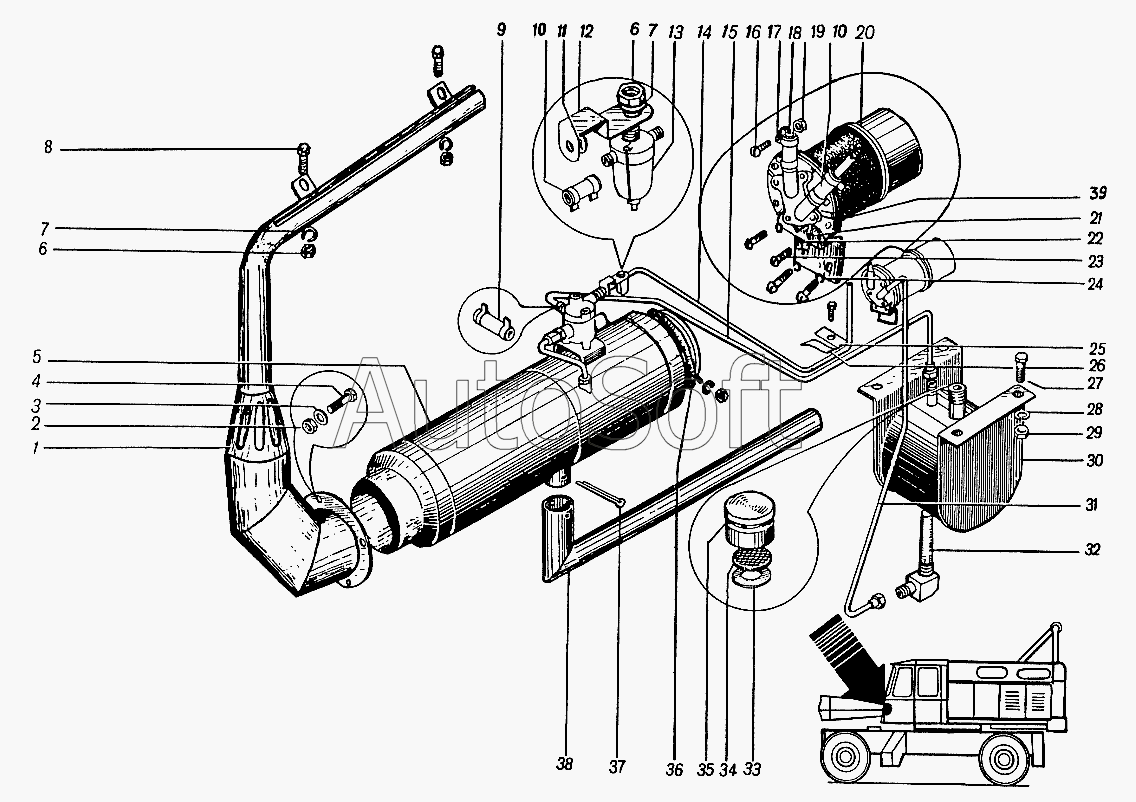 9 10 11 12 6 7 13 14 15 16 17 18 19 10 20

8

7

6

5

4

3

2

1

39

21

22

23

24

25

26

27

28

29

30

31

32

AutoSoft

38 37 36 35 34 33