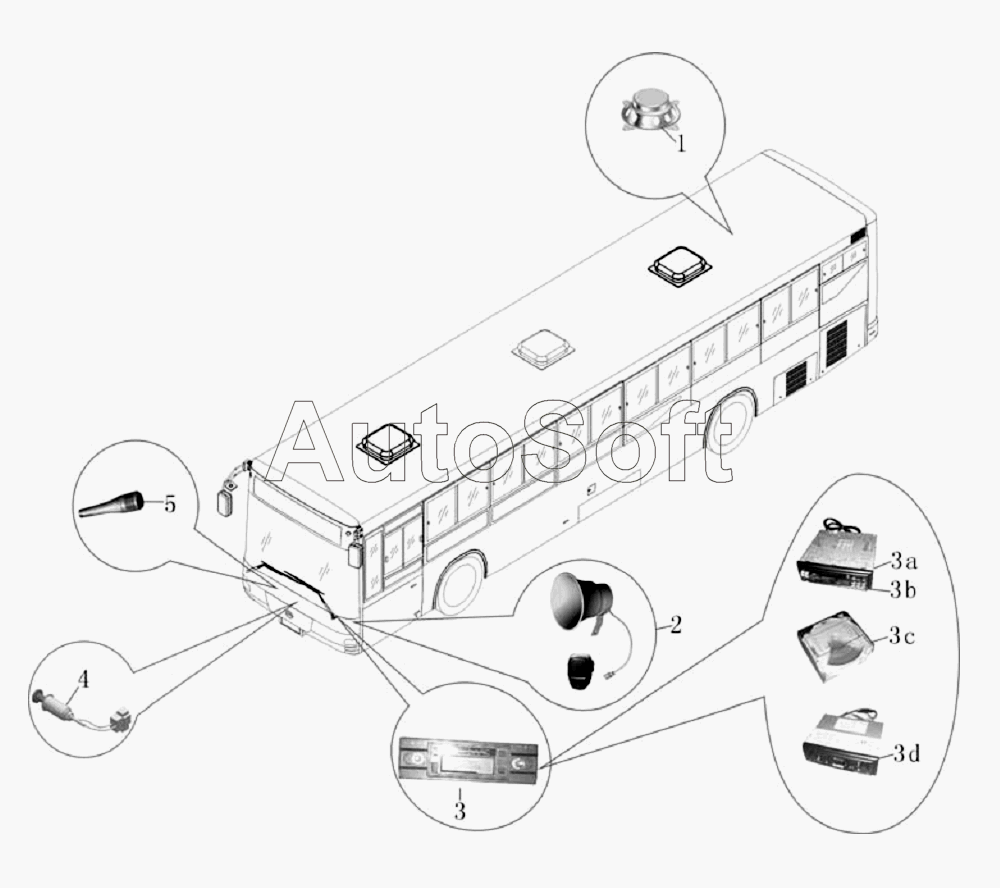 1
AutoSoft
5
3a
3b
3c
2
4
3d
3